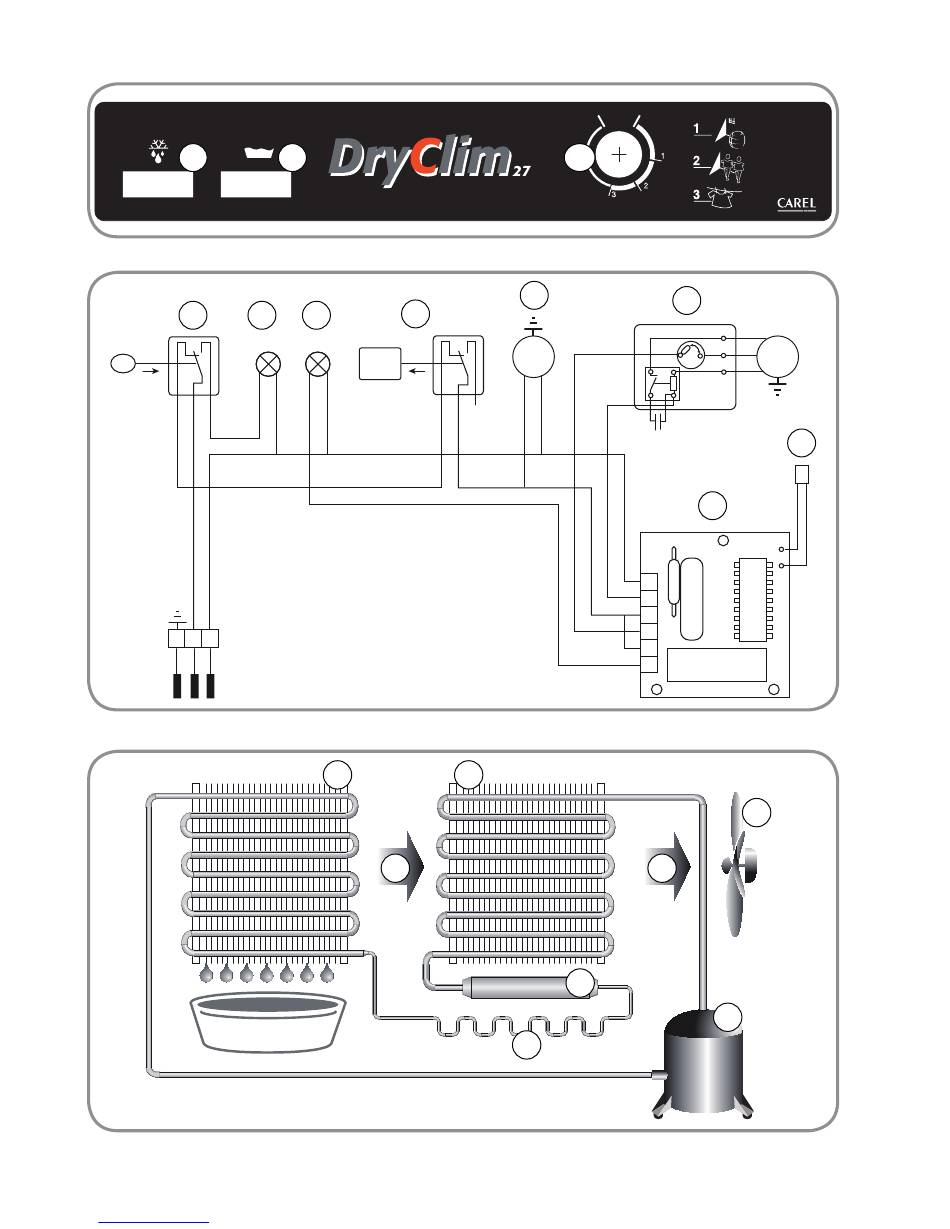 DryClim 27

1

2

3

1

2

3

CAREL