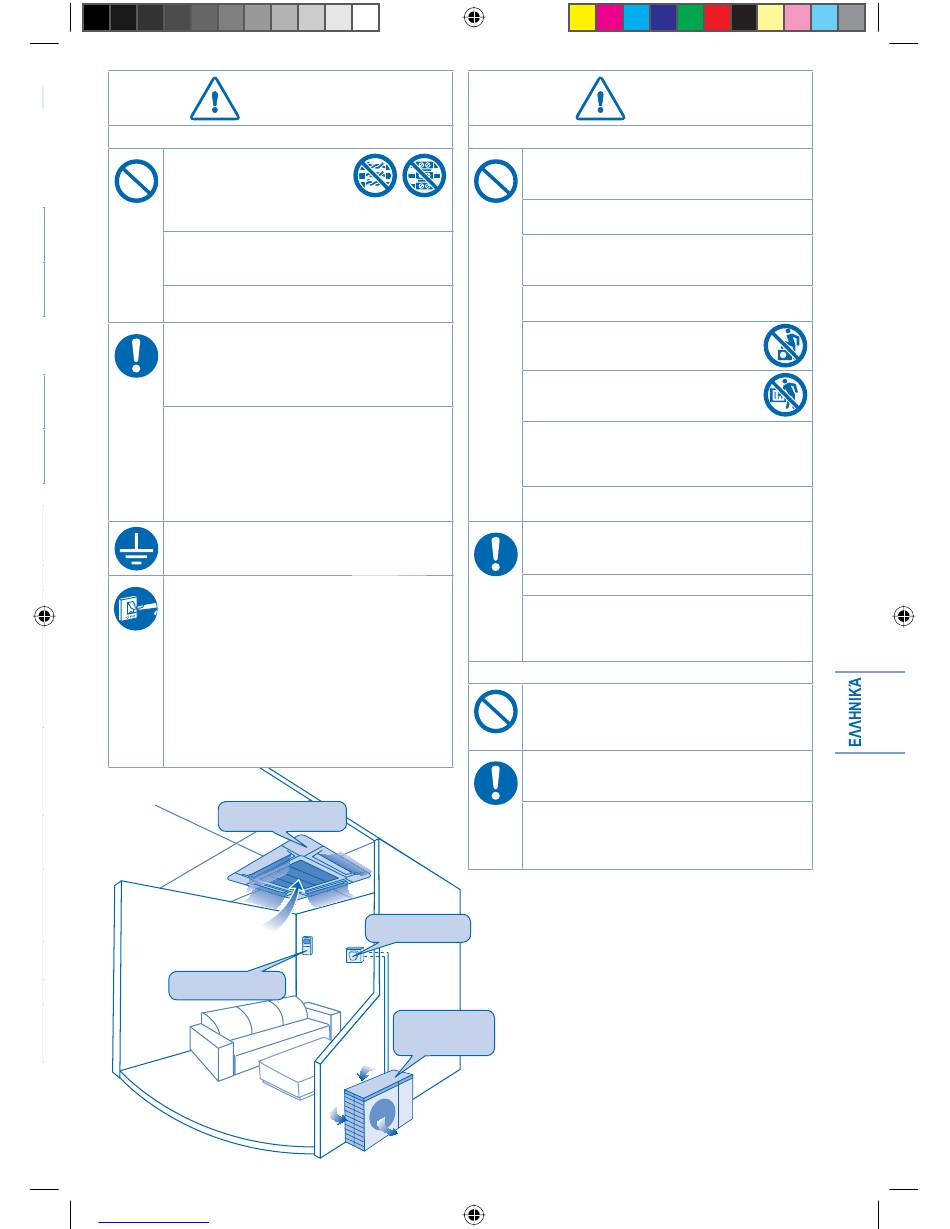 ΕΛΛΗΝΙΚΑ