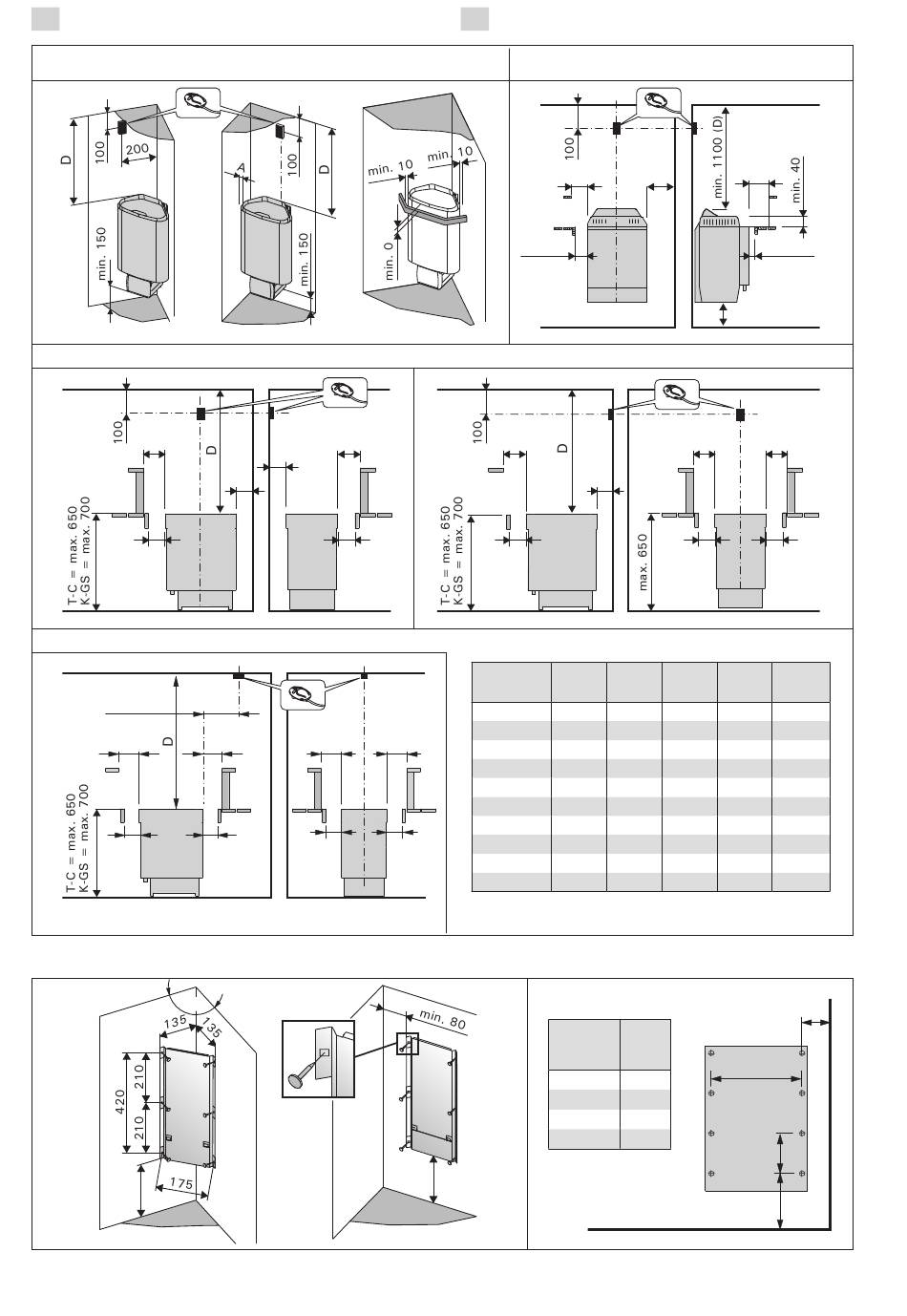 D
100
200
min. 150
A
100
D
min. 150
min. 10
min. 10
min. 0

100
min. 1100 (D)
min. 40

100
D
T-C = max. 650
K-GS = max. 700

100
D
T-C = max. 650
K-GS = max. 700
max. 650

D
T-C = max. 650
K-GS = max. 700

135
135
420
210
210
175
min. 80