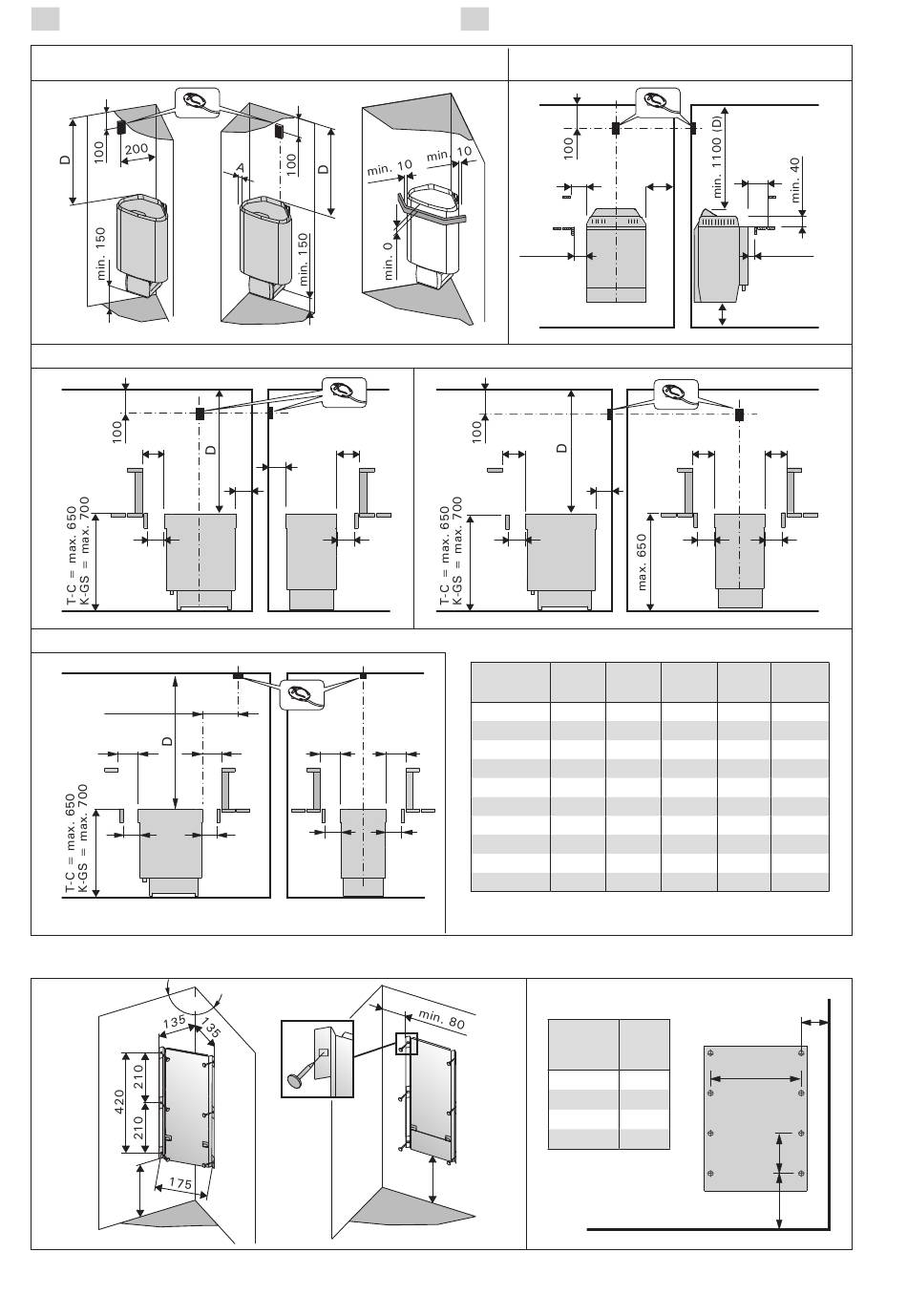 D
100
200
min. 150
A
100
D
min. 150
min. 10
min. 10
min. 0

100
min. 1100 (D)
min. 40

100
D
T-C = max. 650
K-GS = max. 700

100
D
T-C = max. 650
K-GS = max. 700
max. 650

D
T-C = max. 650
K-GS = max. 700

135
135
420
210
210
175

min. 80