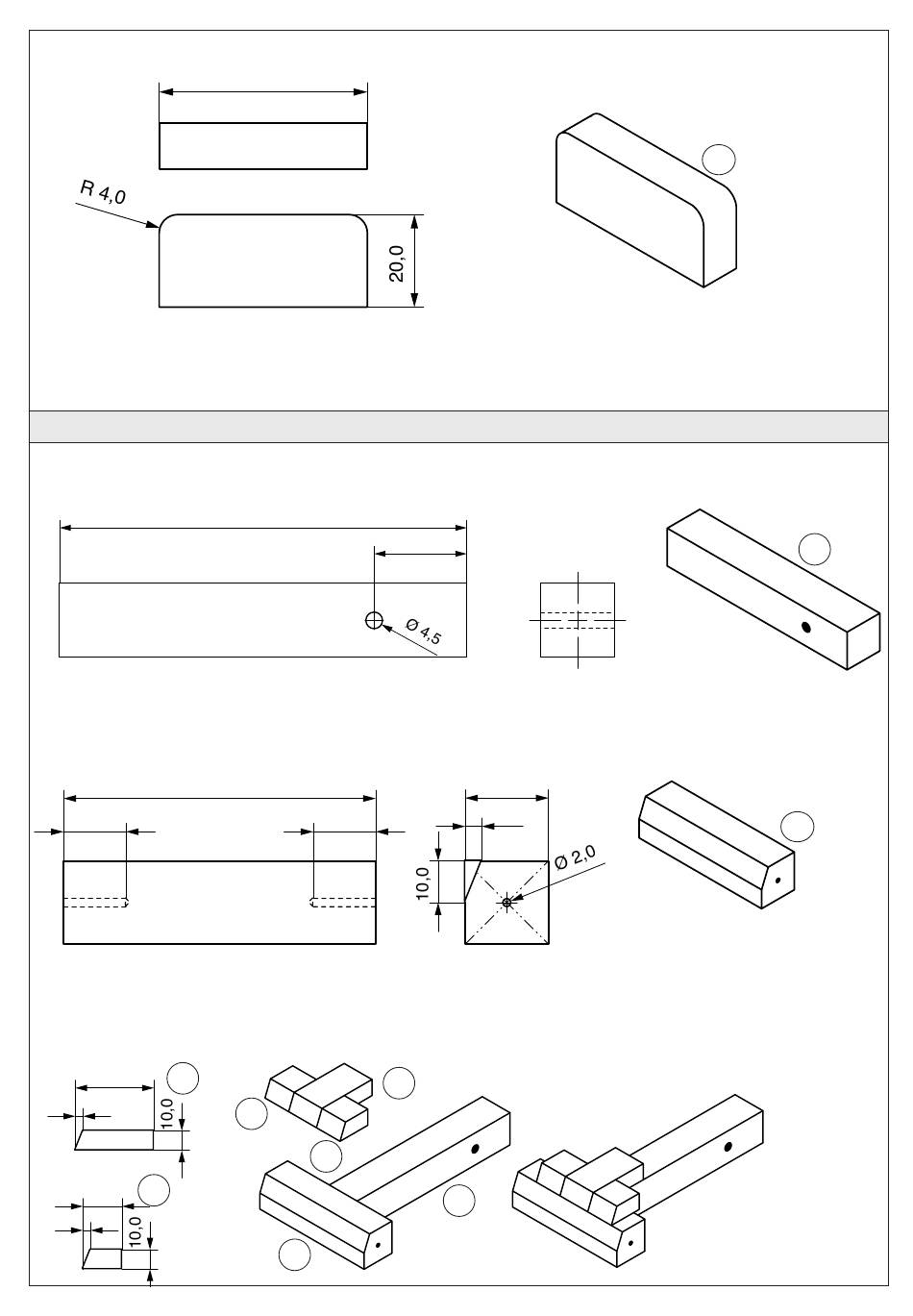 R 4,0

20,0

Ø 4,5

10,0

Ø 2,0

10,0

10,0