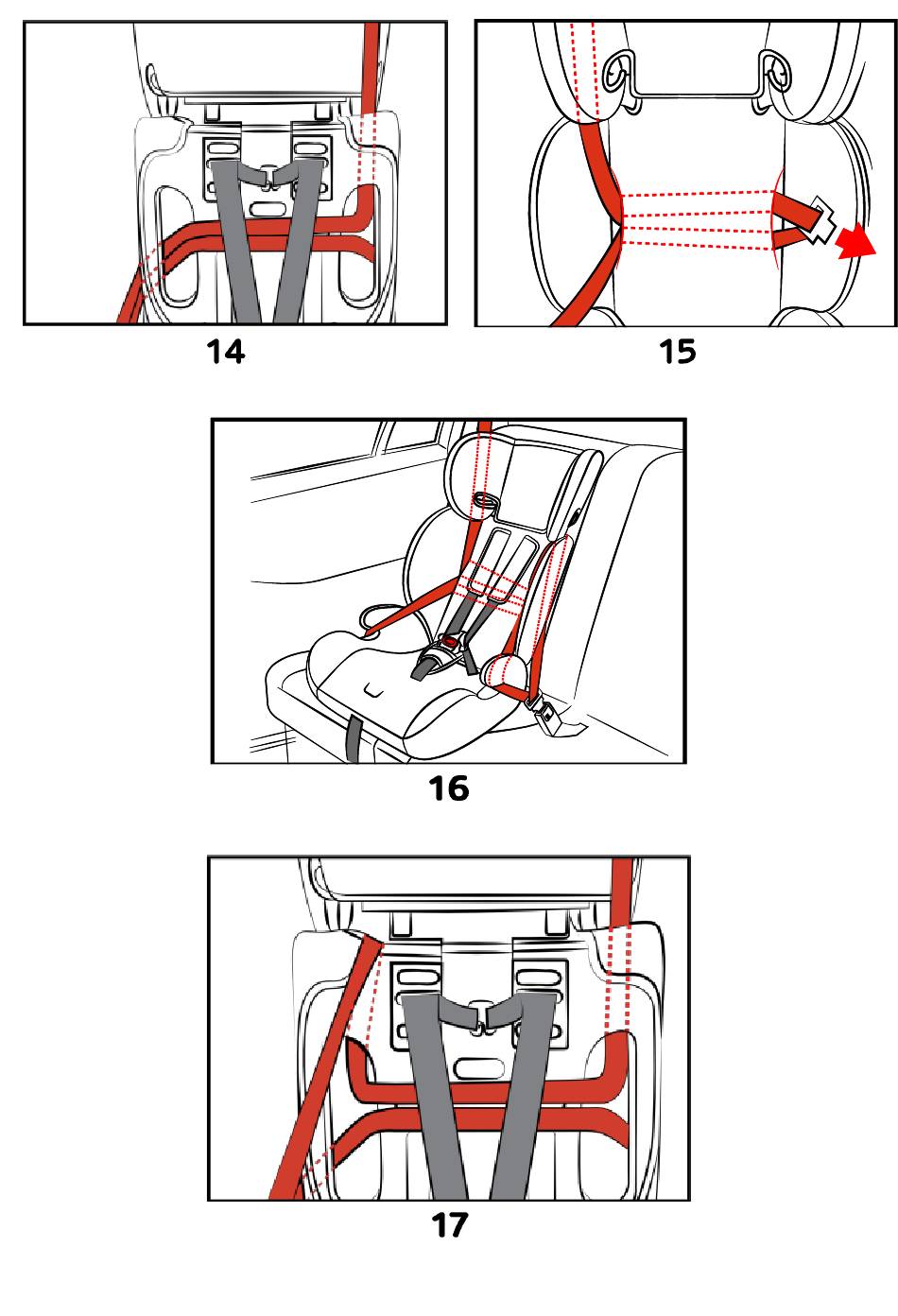 14

15

16

17