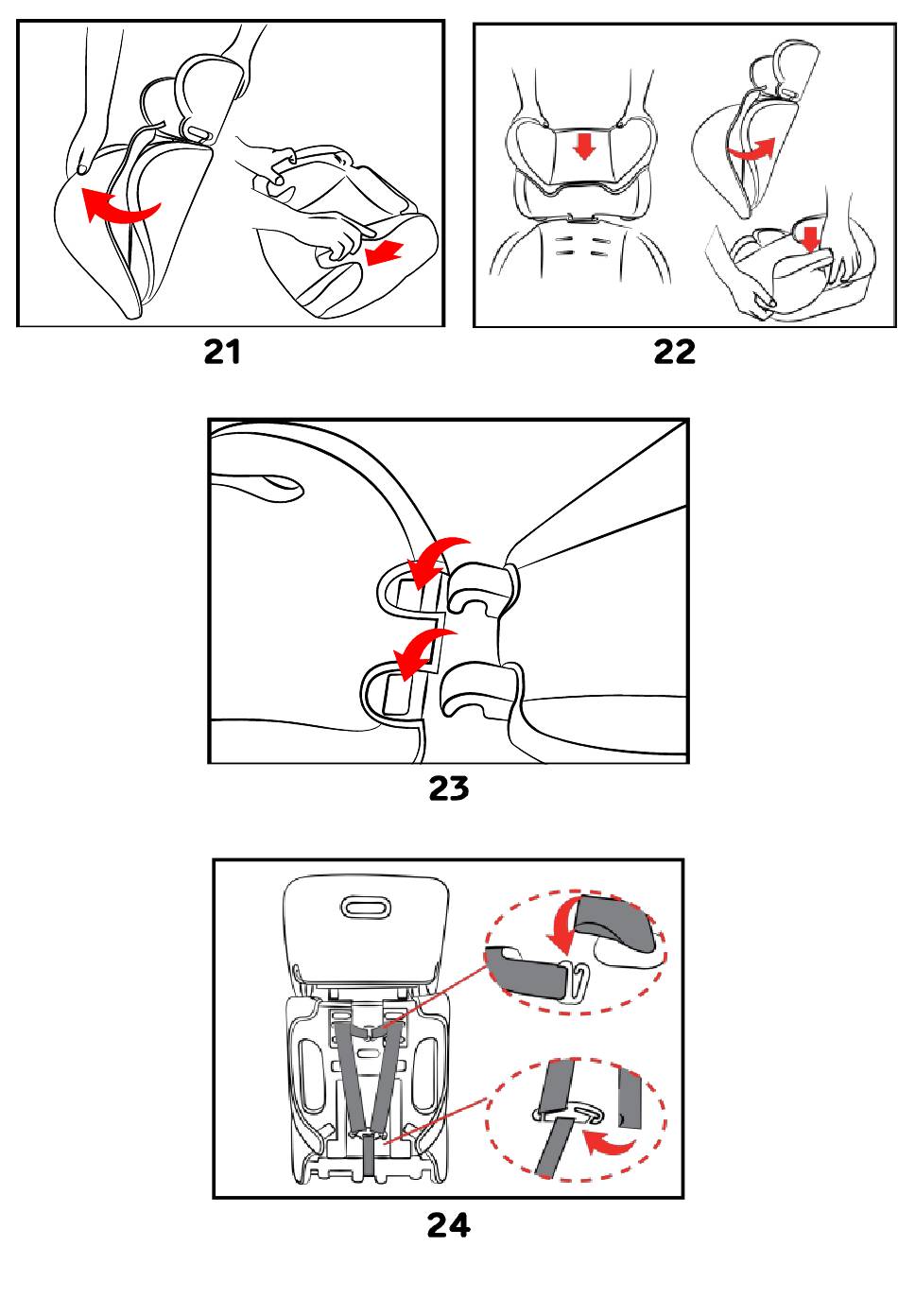 21

22

23

24