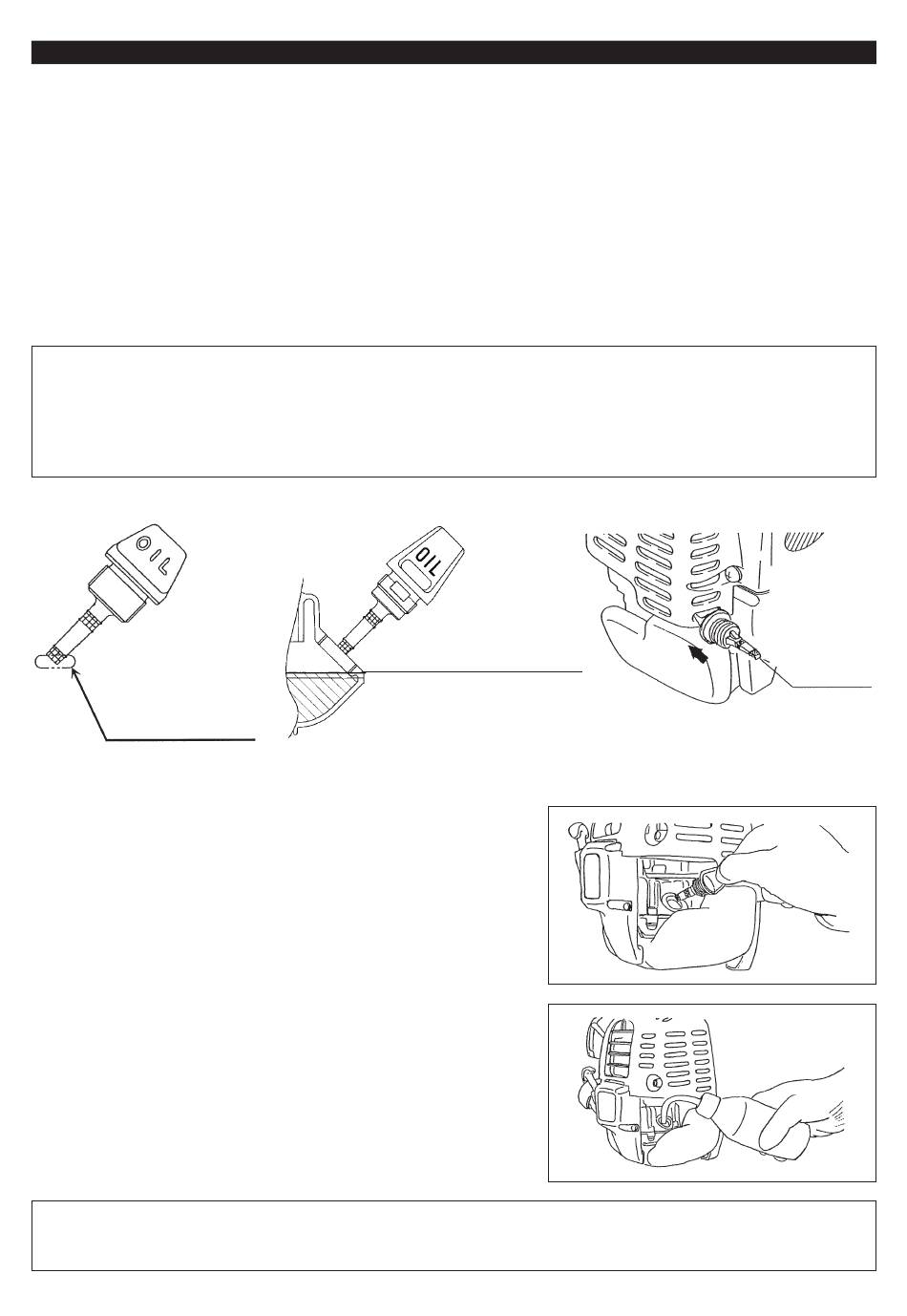 OIL
OIL