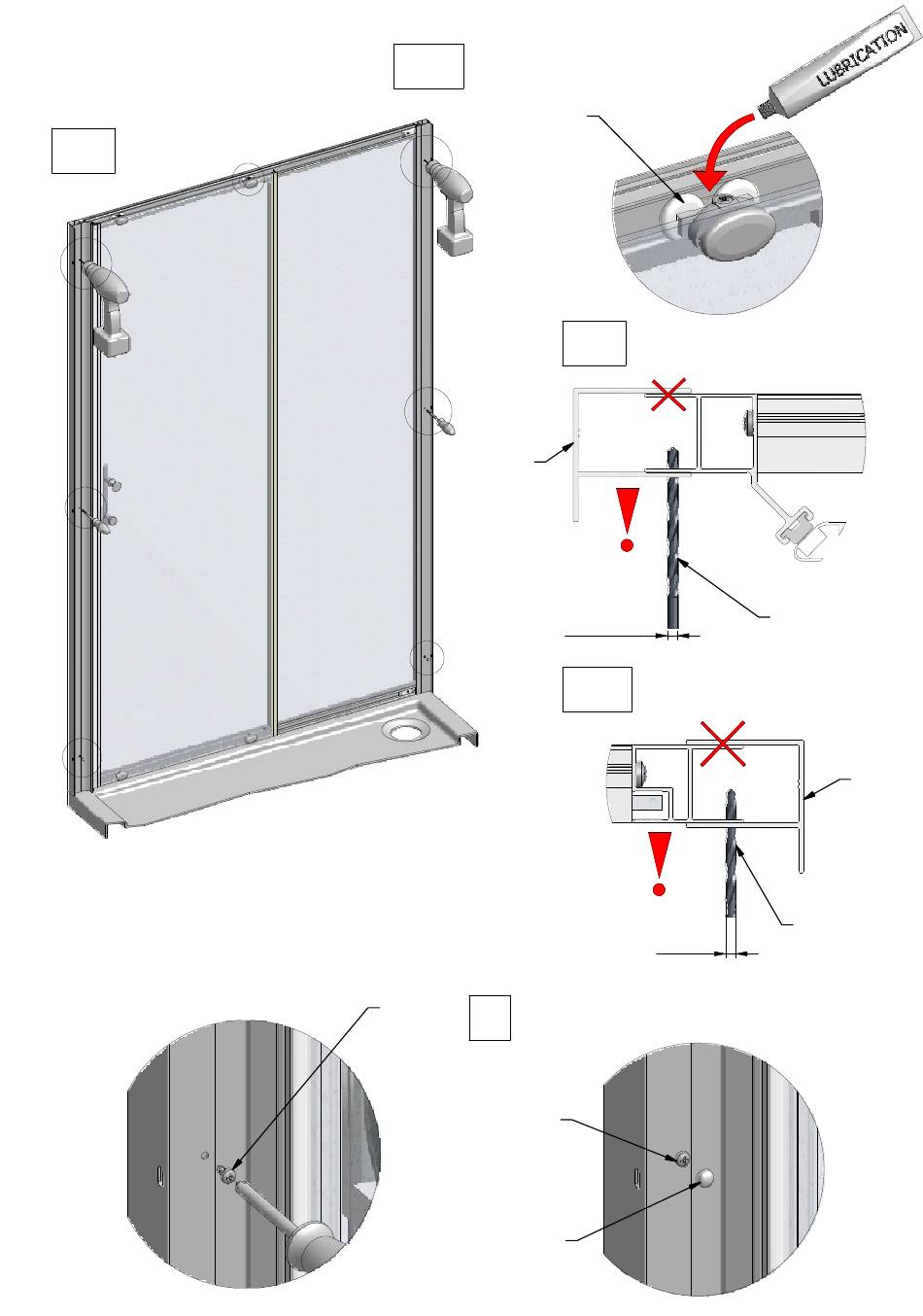 LUBRICATION