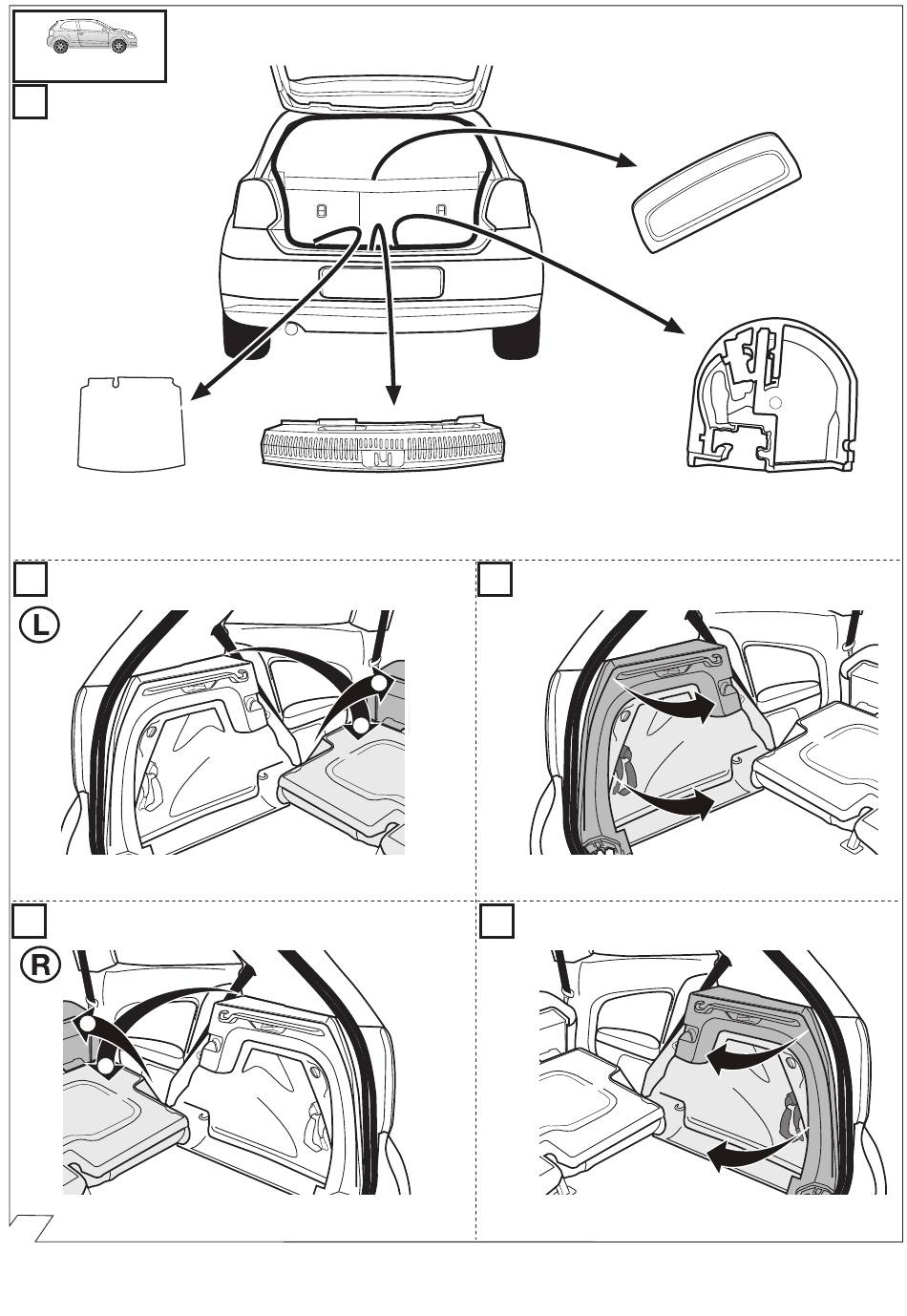 L

R