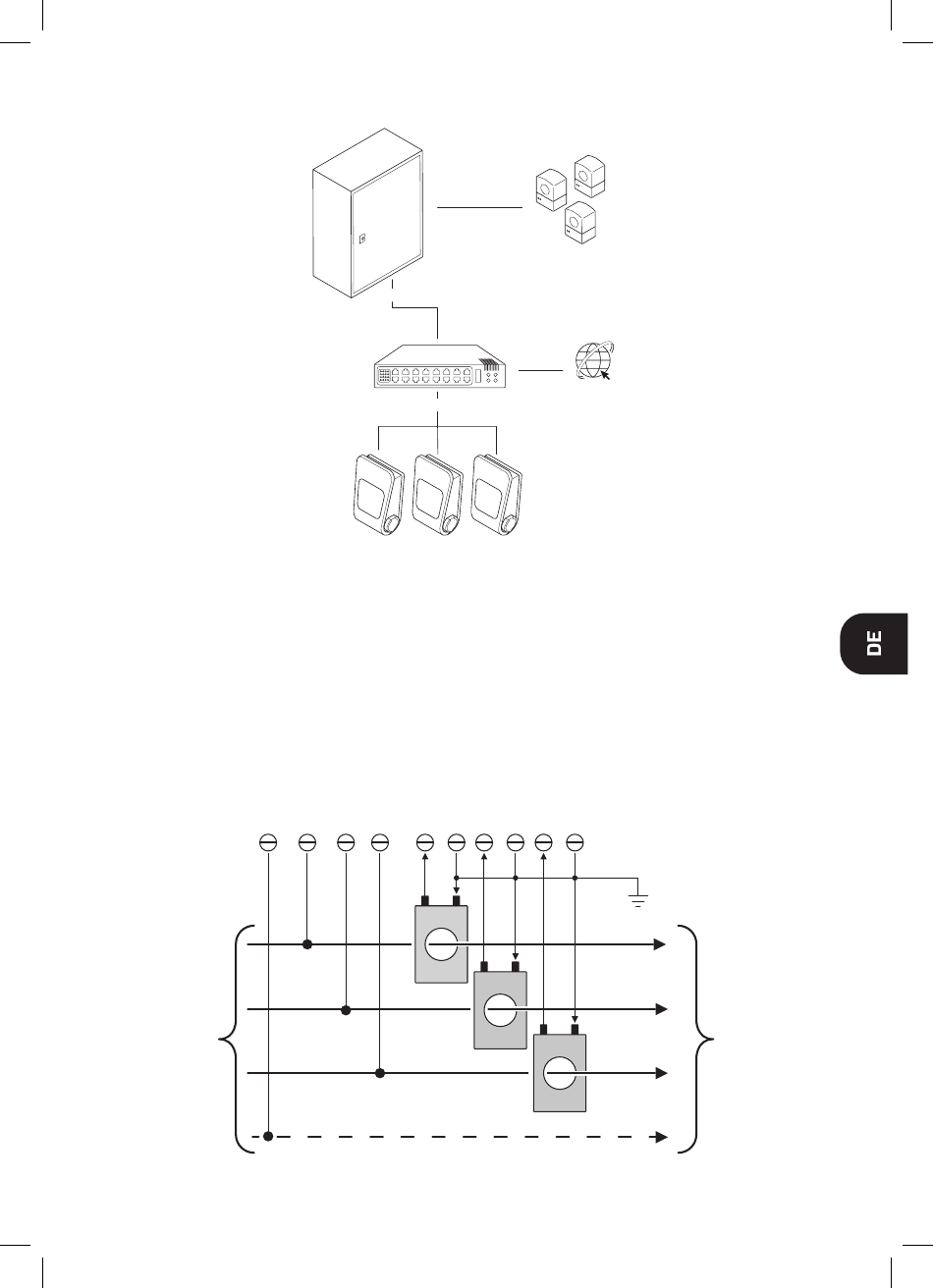 DE