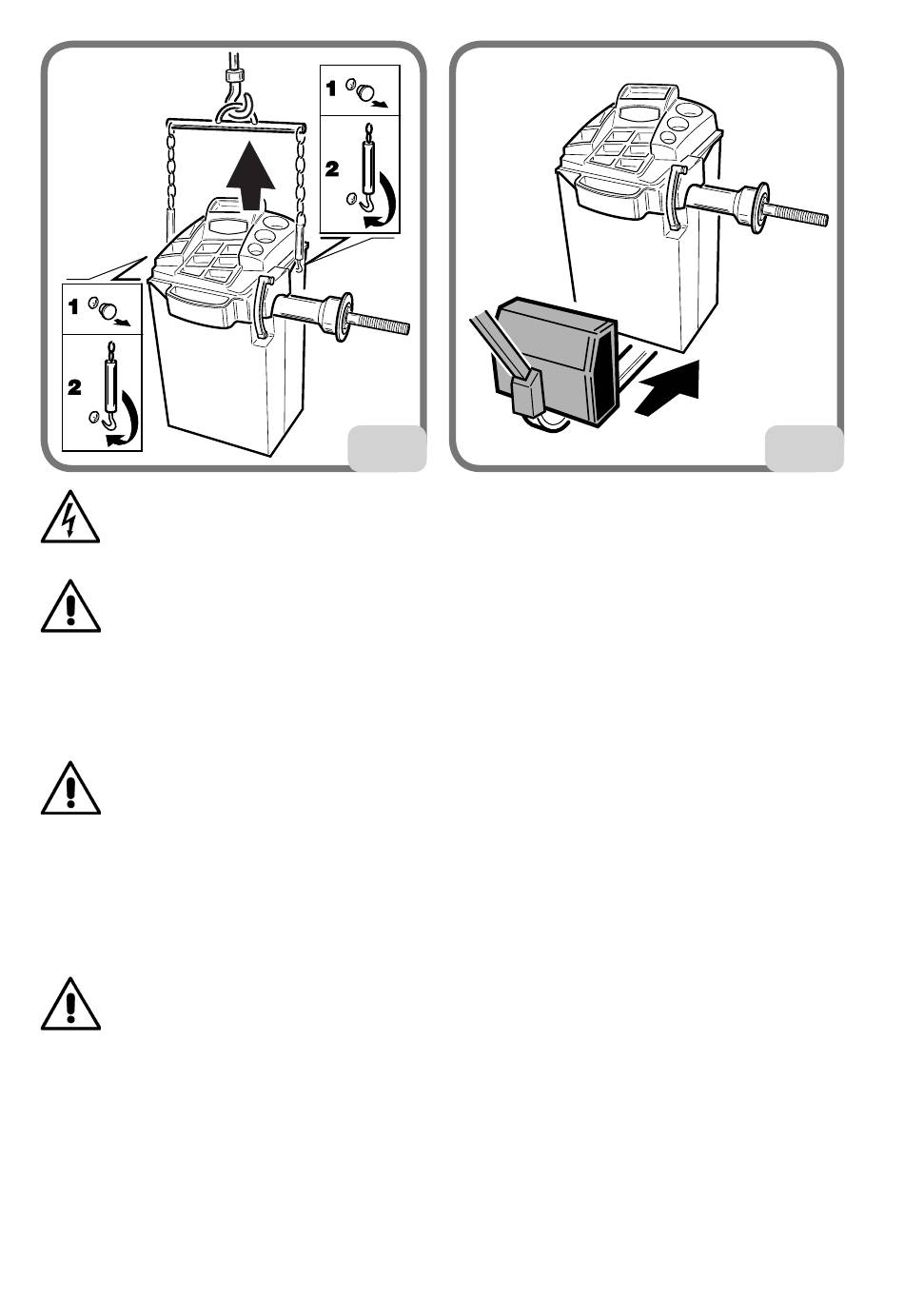 1

2

1

2