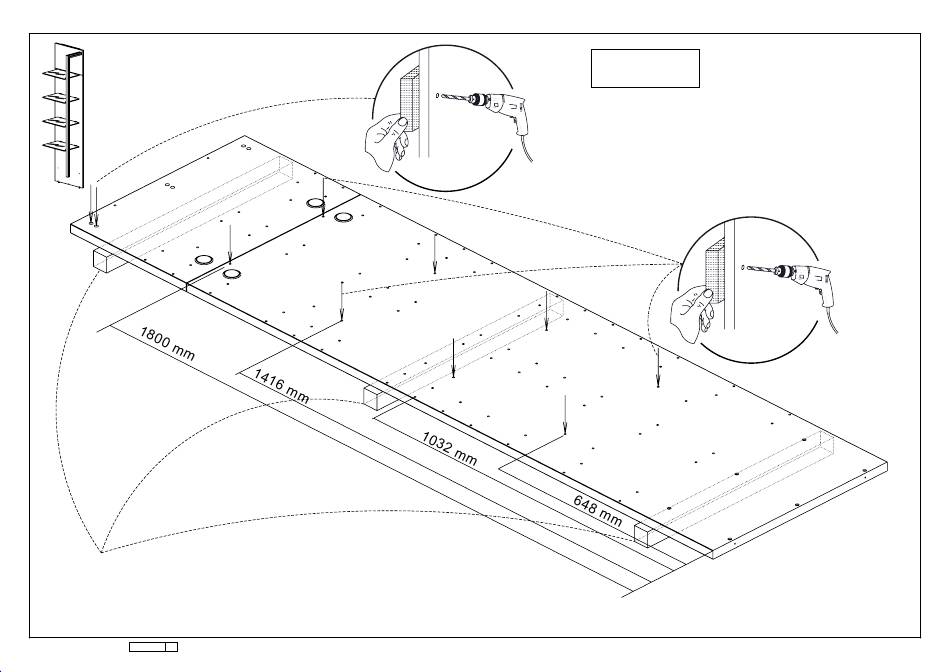 1800 mm

1416 mm

1032 mm

648 mm