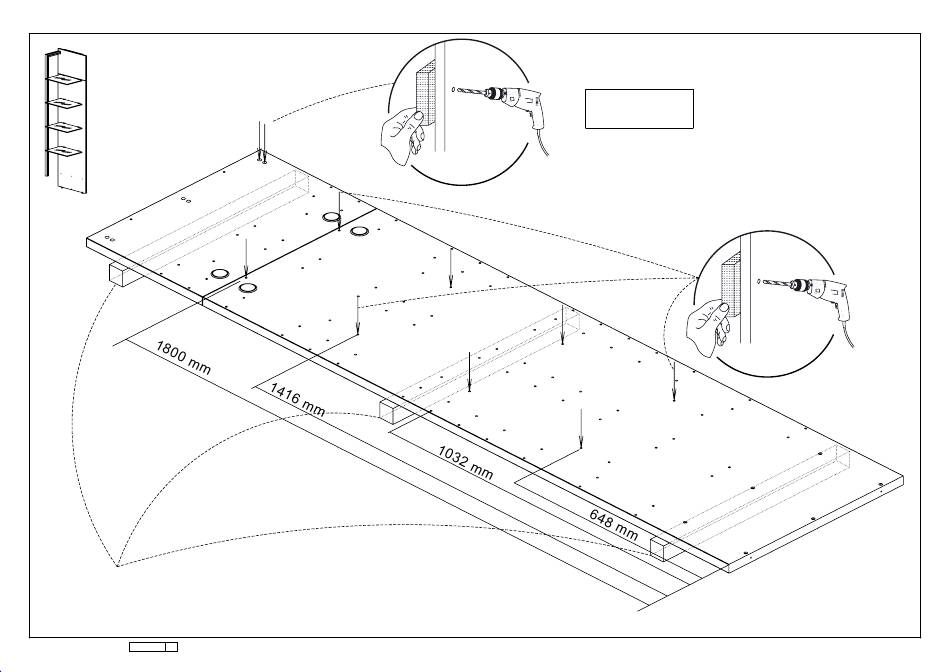 1800 mm

1416 mm

1032 mm

648 mm