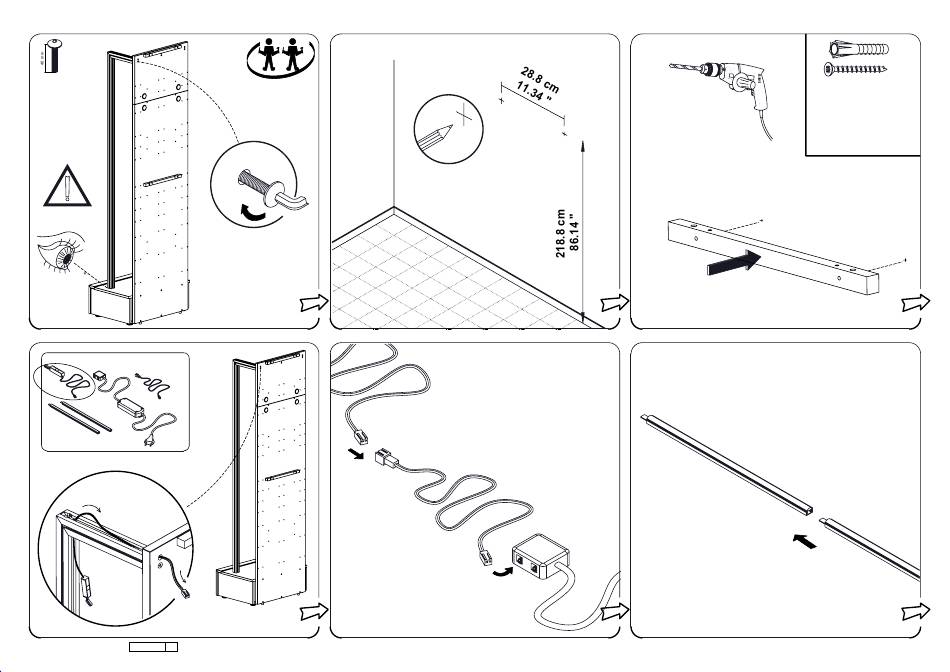 28.8 cm
11.34 "

218.8 cm
86.14 "