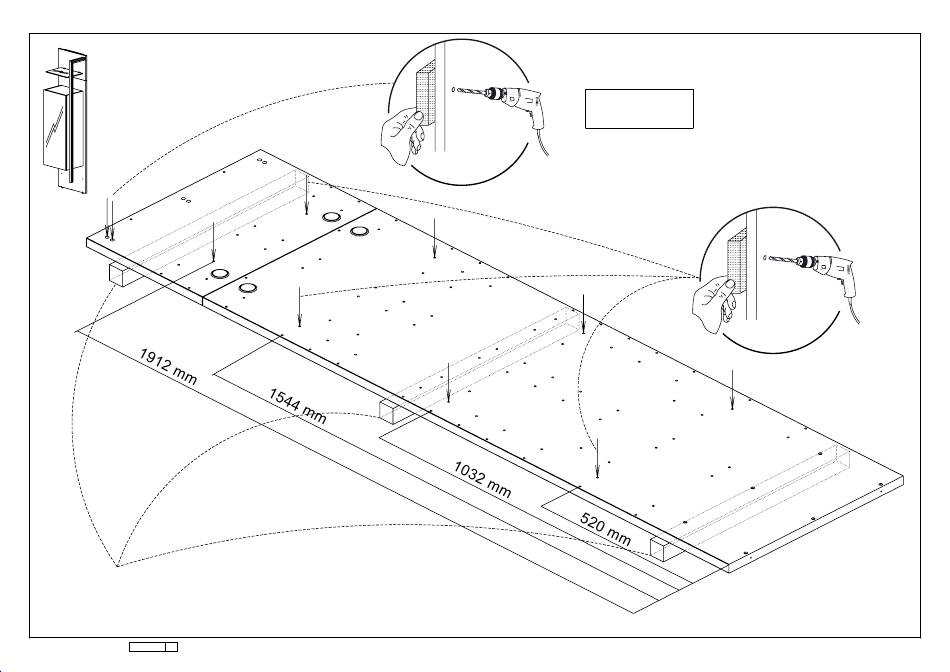 1912 mm
1544 mm
1032 mm
520 mm