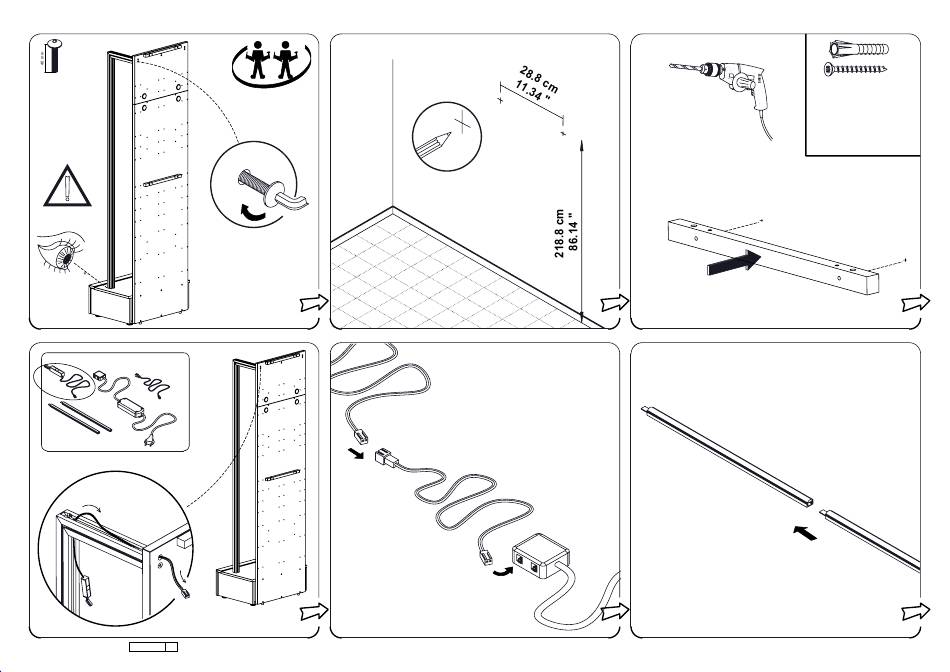 28.8 cm
11.34 "

218.8 cm
86.14 "