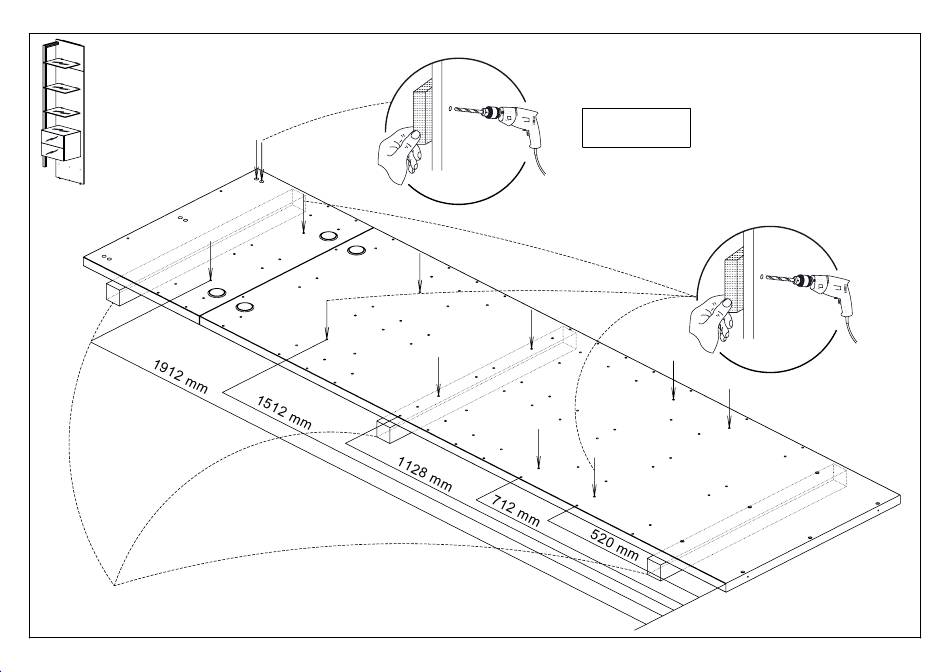 1912 mm

1512 mm

1128 mm

712 mm

520 mm