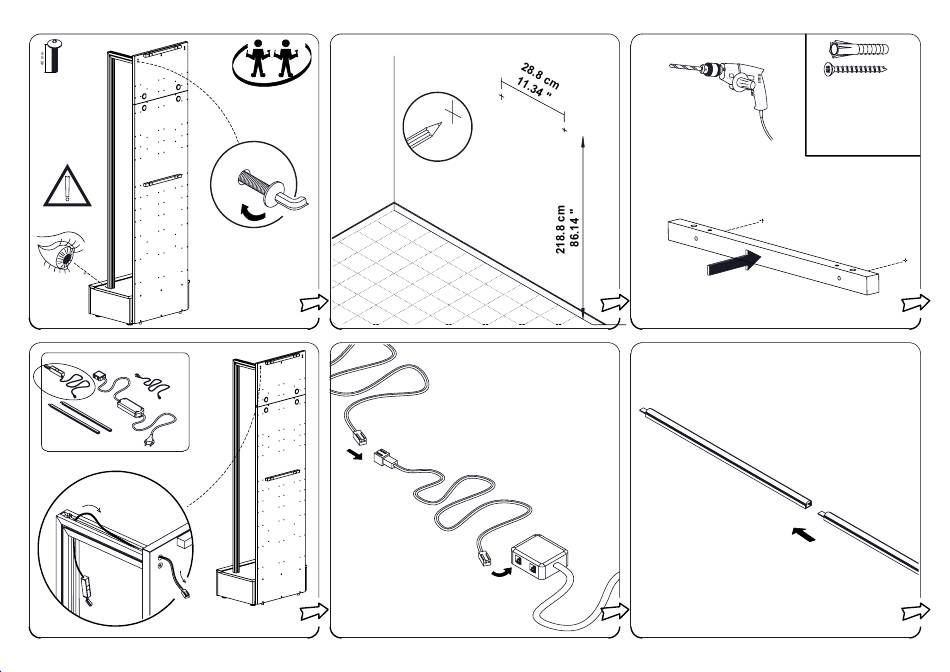 28.8 cm
11.34 "

218.8 cm
86.14 "