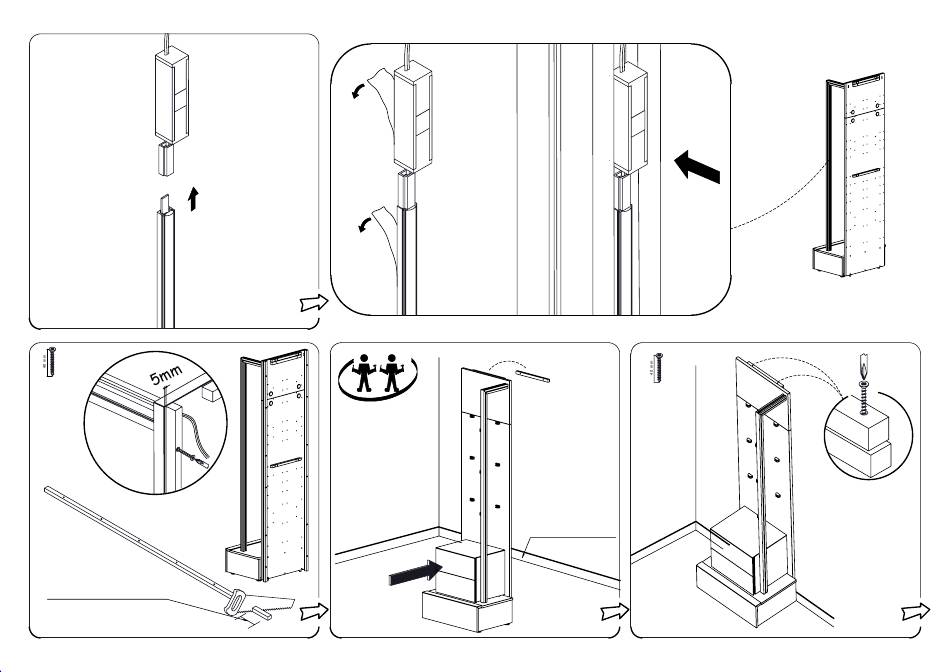 5mm