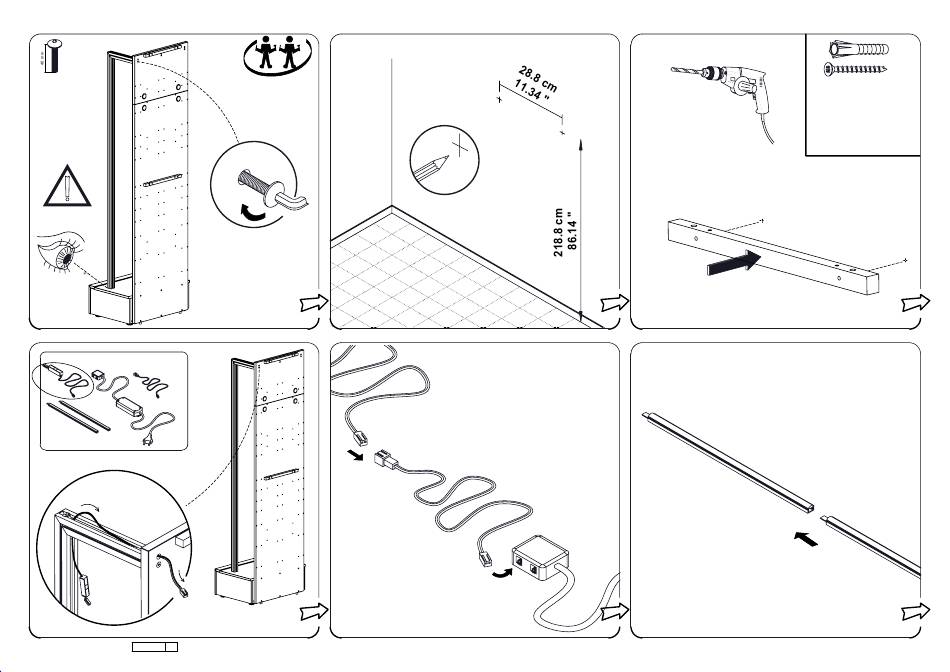 28.8 cm
11.34 "

218.8 cm
86.14 "