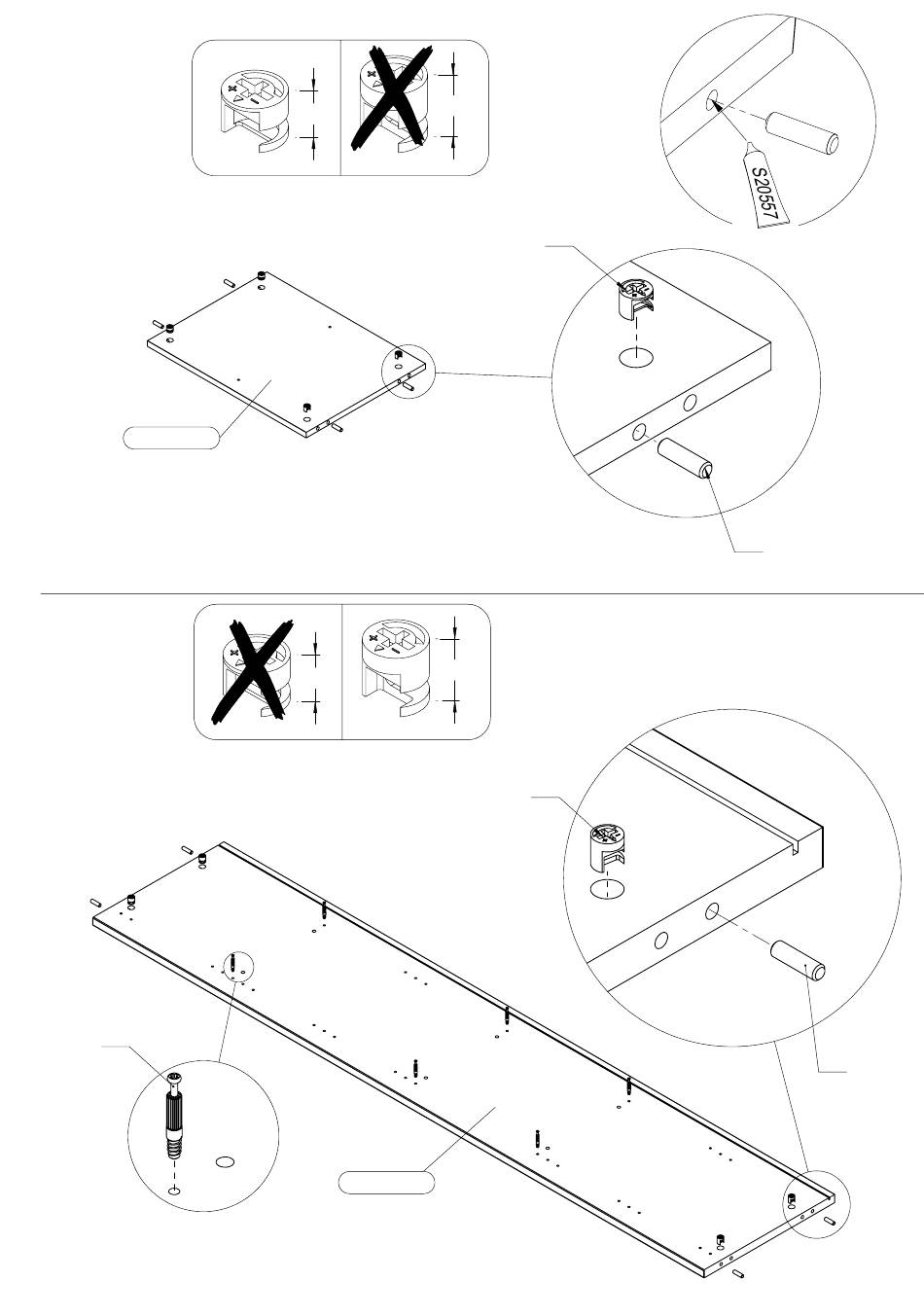 S20557