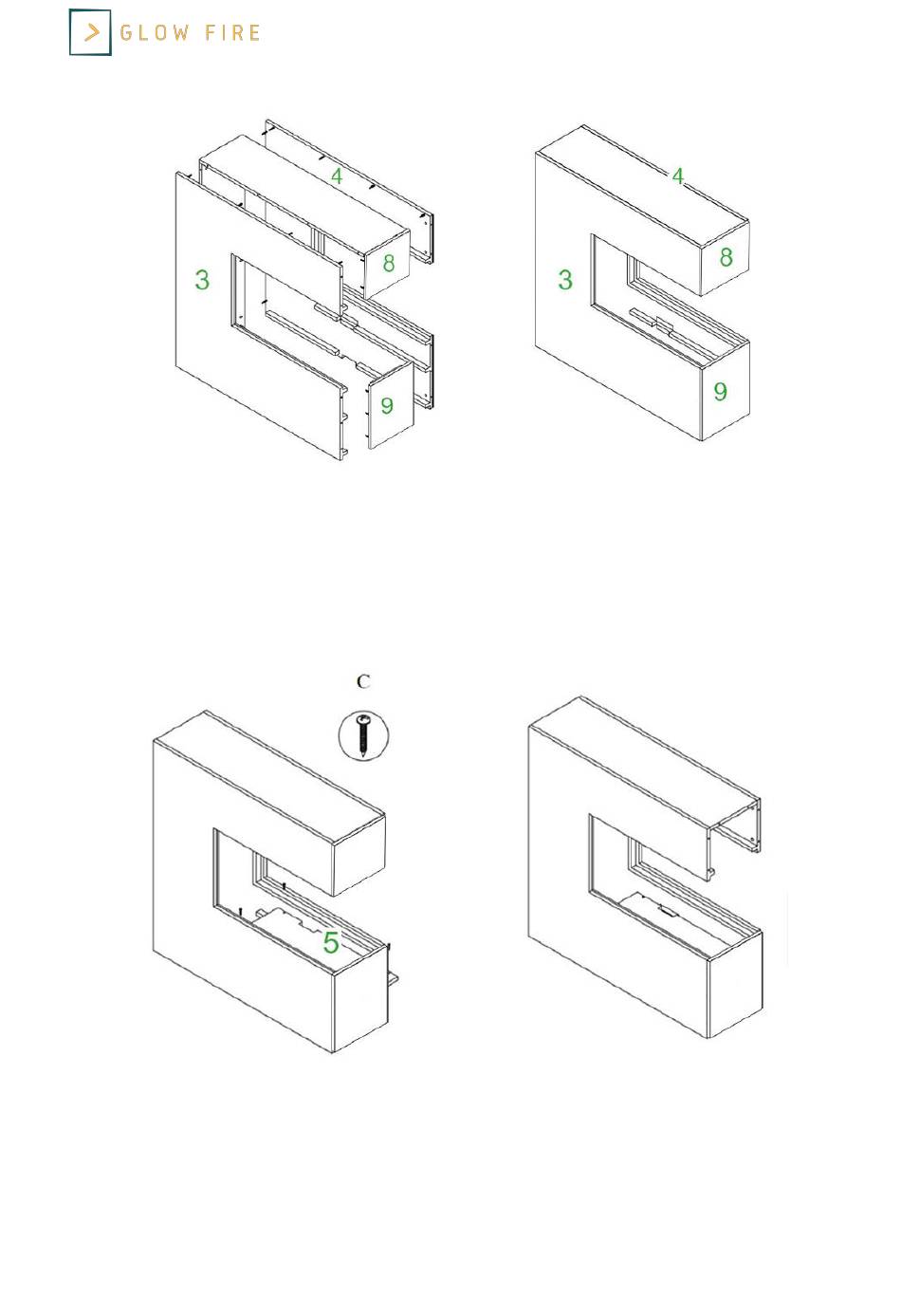 GLOW FIRE

4
8
3
9

4
8
3
9

C

5