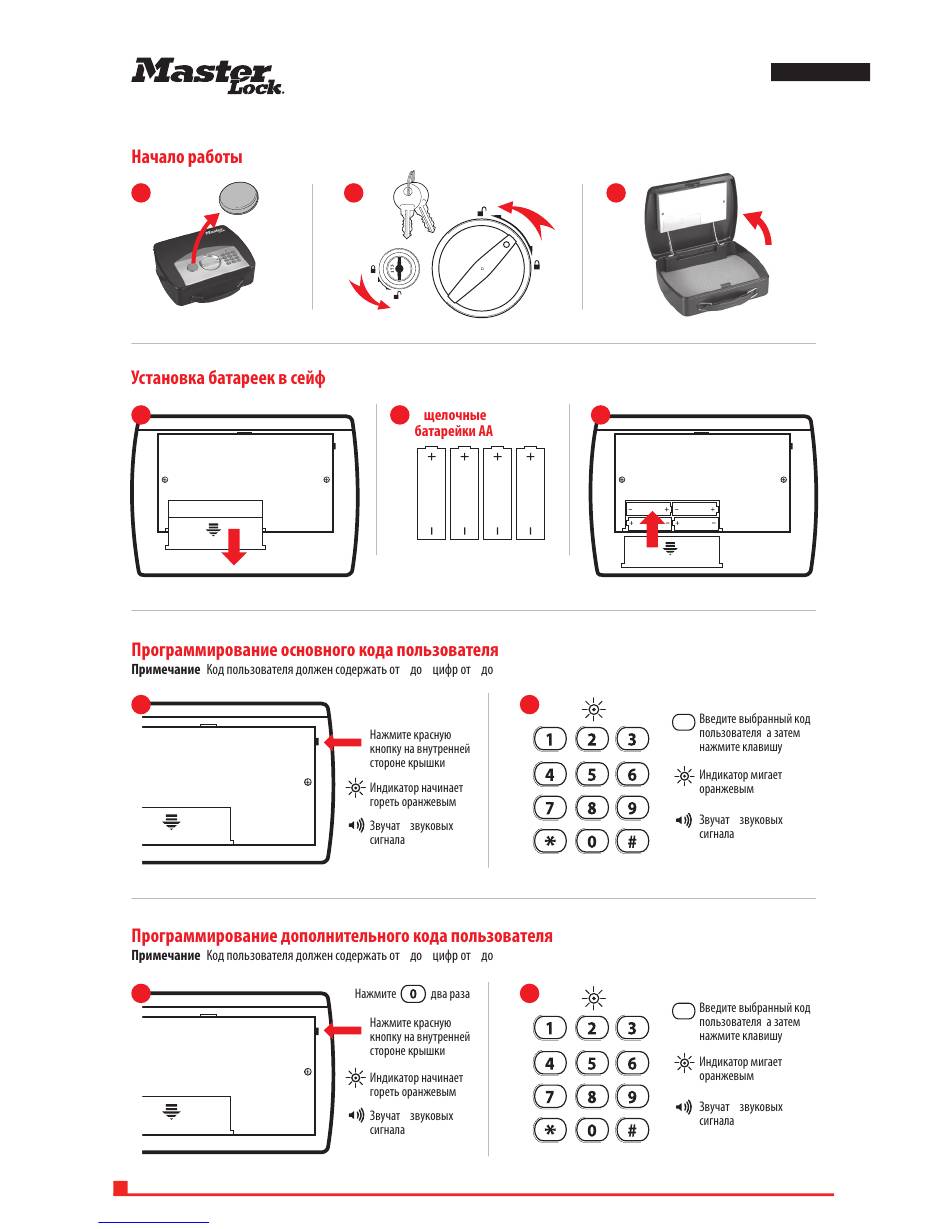 Master Lock.

Начало работы

Установка батареек в сейф

щелочные батарейки AA

Программирование основного кода пользователя

Примечание Код пользователя должен содержать от до цифр от до

Нажмите красную кнопку на внутренней стороне крышки

Индикатор начинает гореть оранжевым

Звучат звуковых сигнала

1 2 3
4 5 6
7 8 9
* 0 #

Введите выбранный код пользователя а затем нажмите клавишу

Индикатор мигает оранжевым

Звучат звуковых сигнала

Программирование дополнительного кода пользователя

Примечание Код пользователя должен содержать от до цифр от до

Нажмите 0 два раза

Нажмите красную кнопку на внутренней стороне крышки

Индикатор начинает гореть оранжевым

Звучат звуковых сигнала

1 2 3
4 5 6
7 8 9
* 0 #

Введите выбранный код пользователя а затем нажмите клавишу

Индикатор мигает оранжевым

Звучат звуковых сигнала