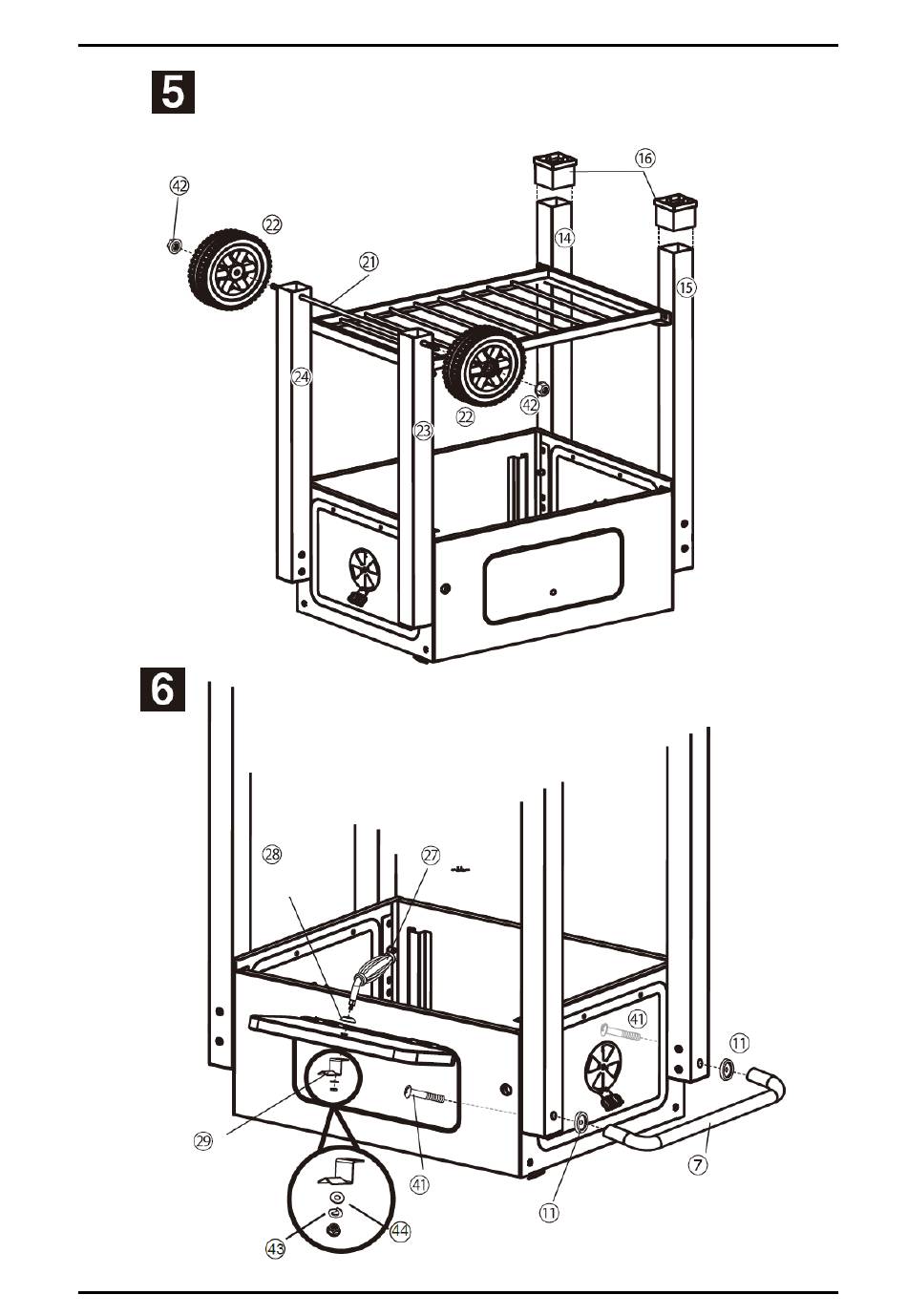 5

42
22
21
16
14
15
24
23
22
42

6

28
27
41
11
29
41
11
7
43
44