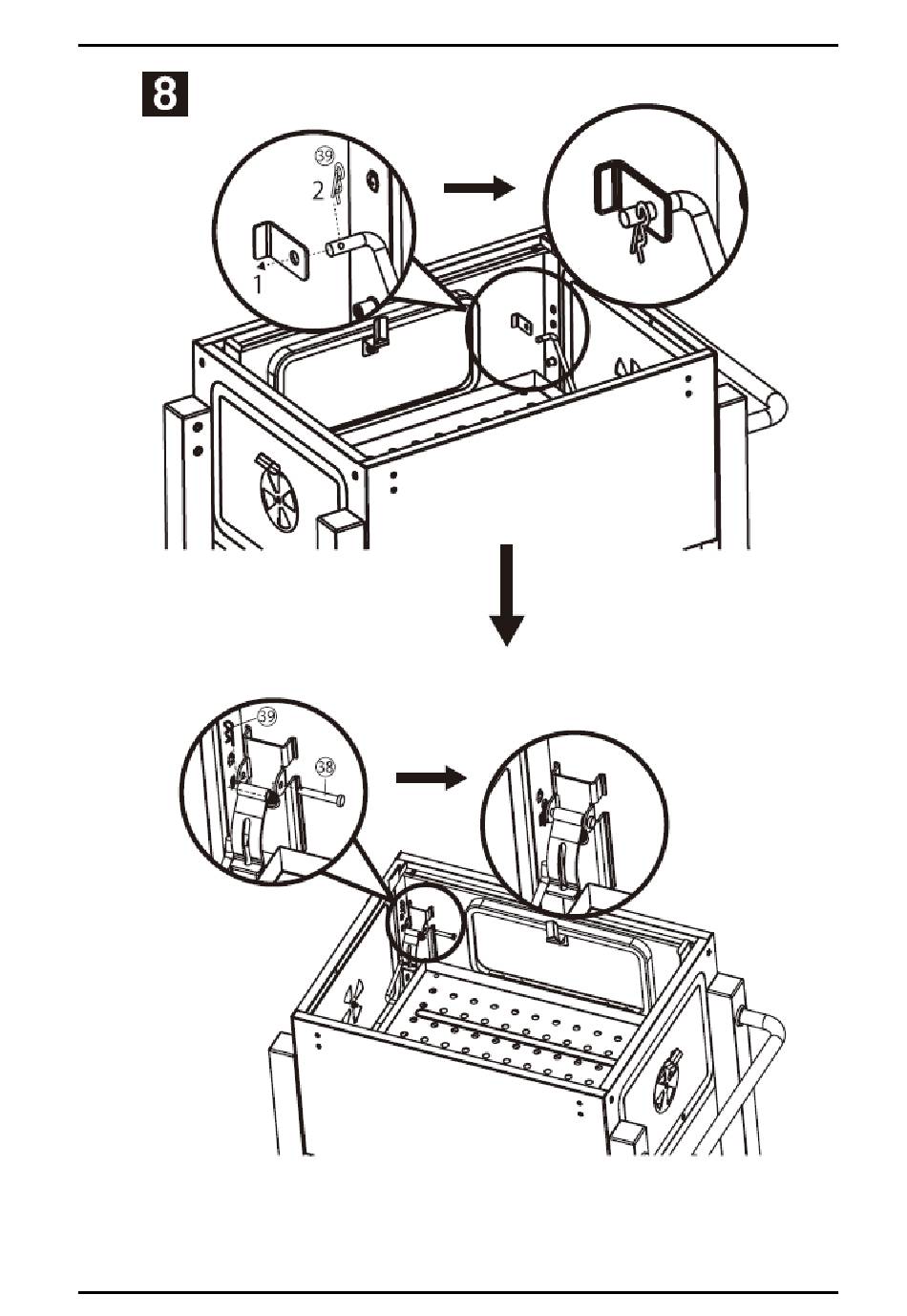 8

39
2
1

39
38