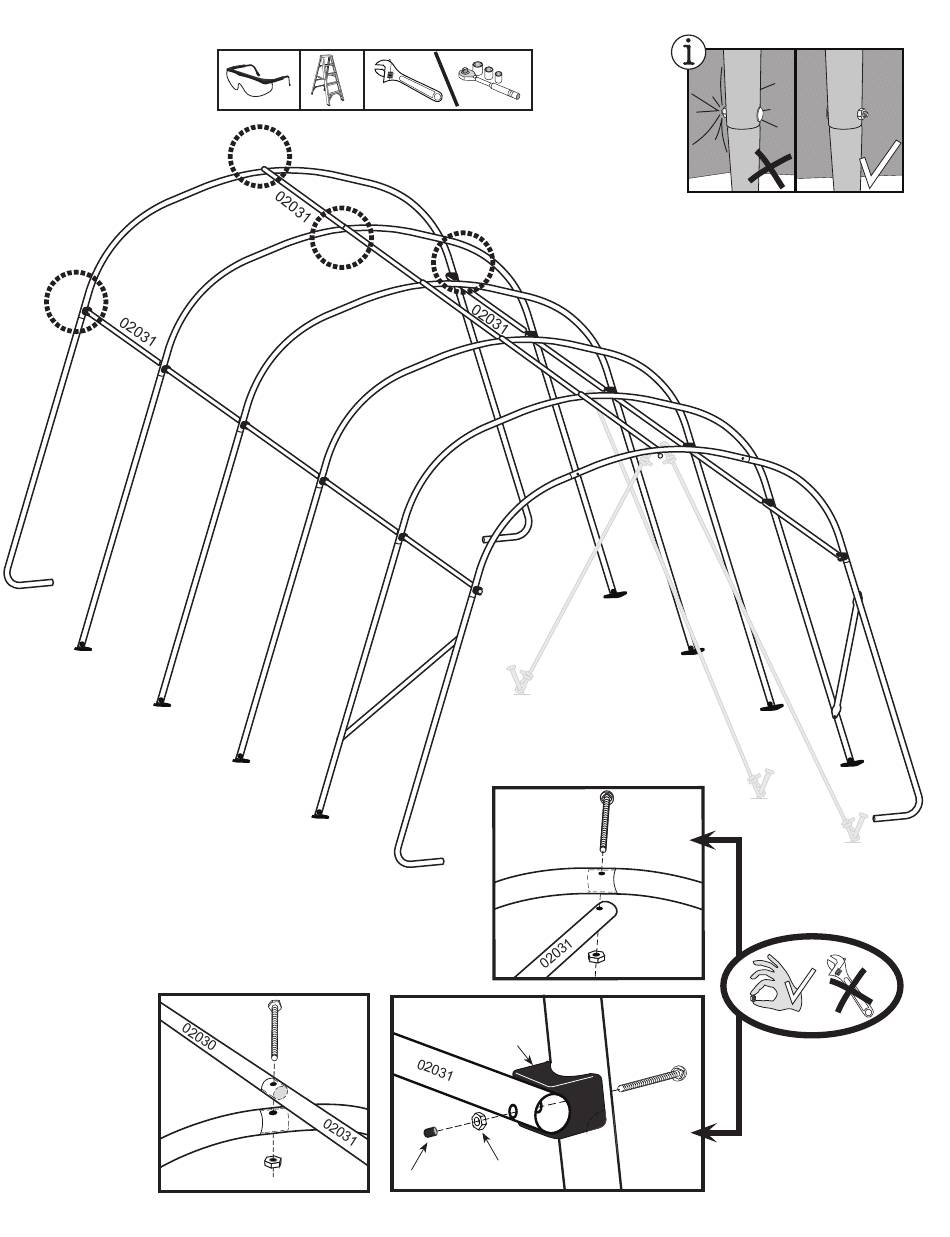 i

02031

02031

02031

02031

02030

02031

02031