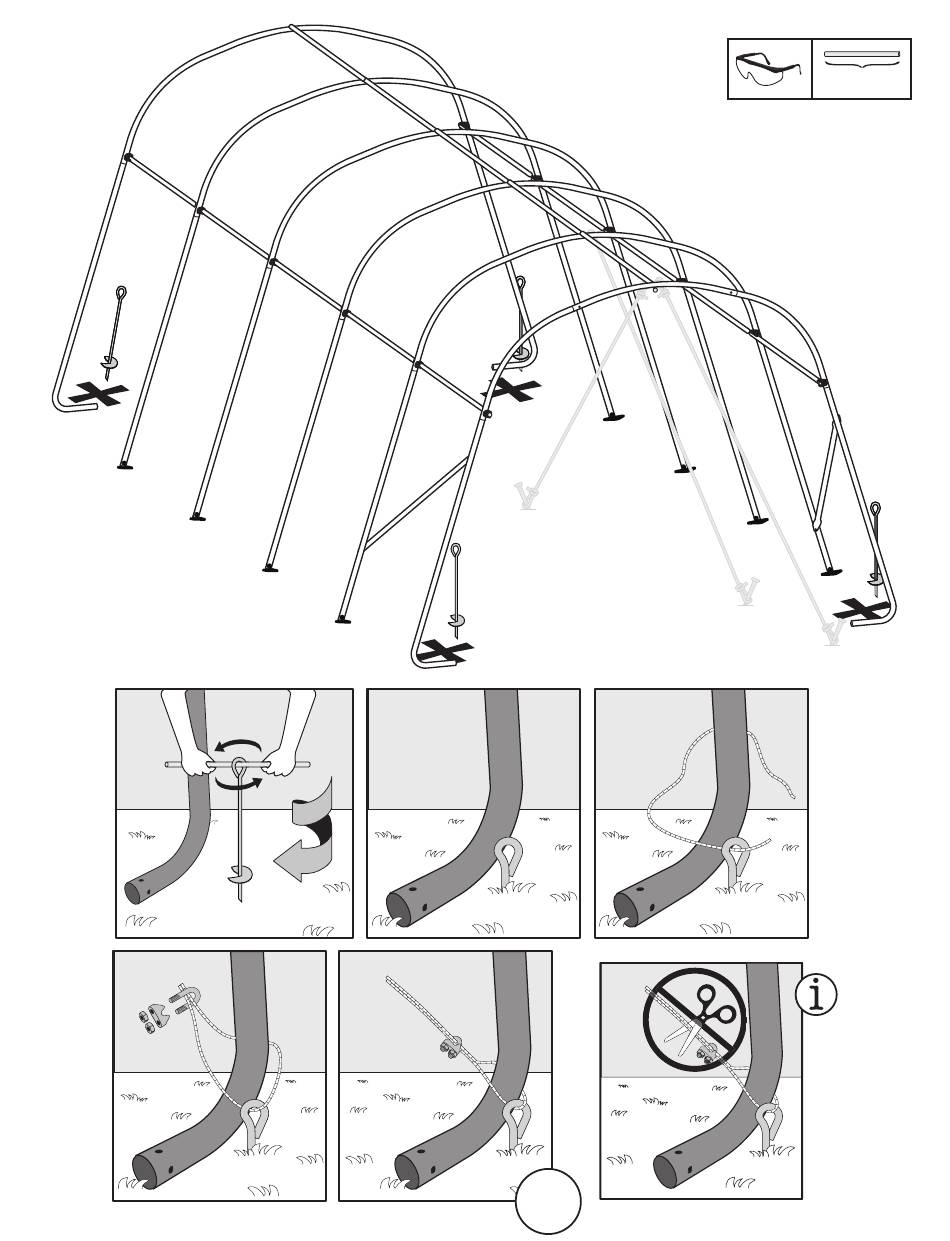 i