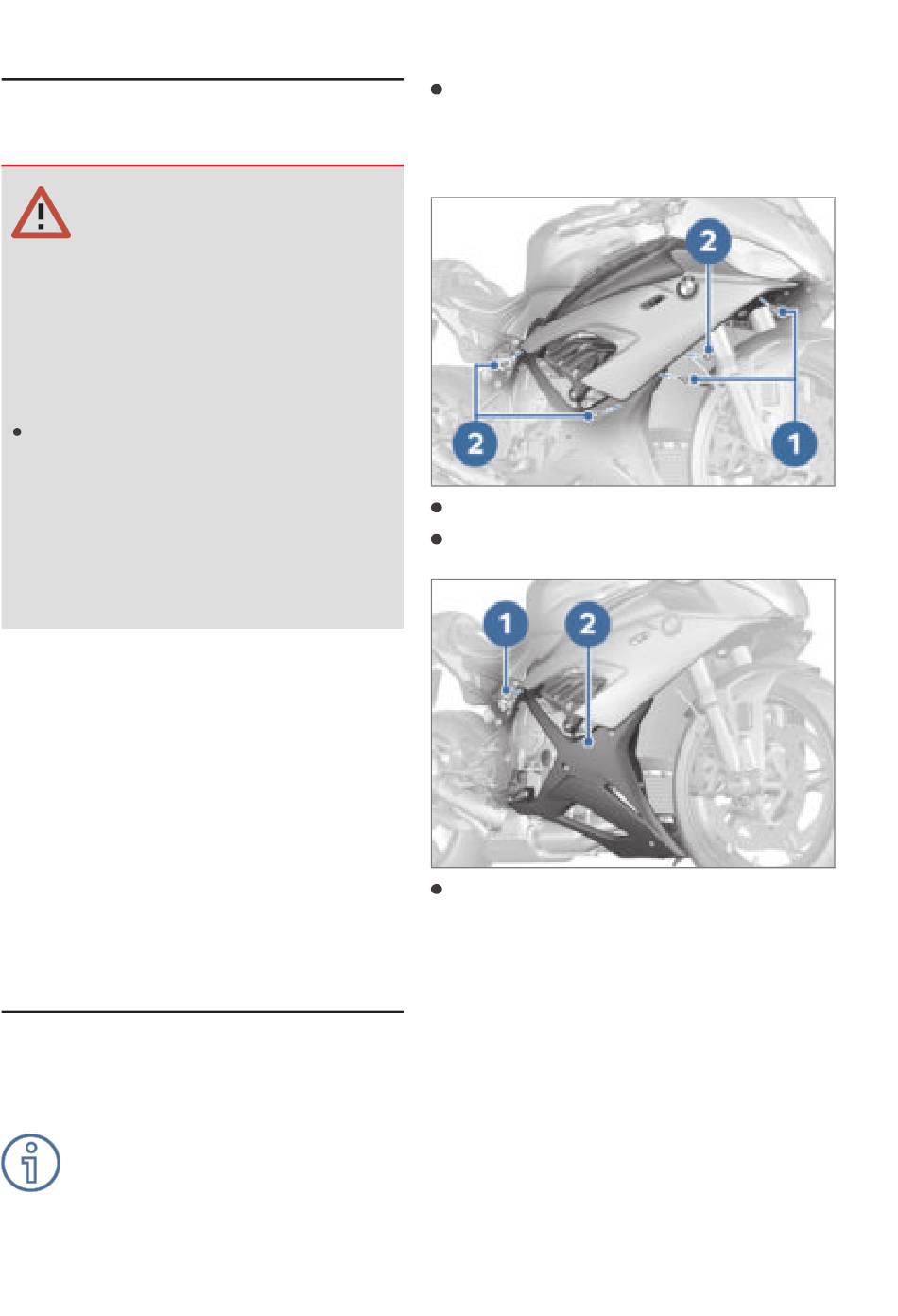 2

2

1

1

2