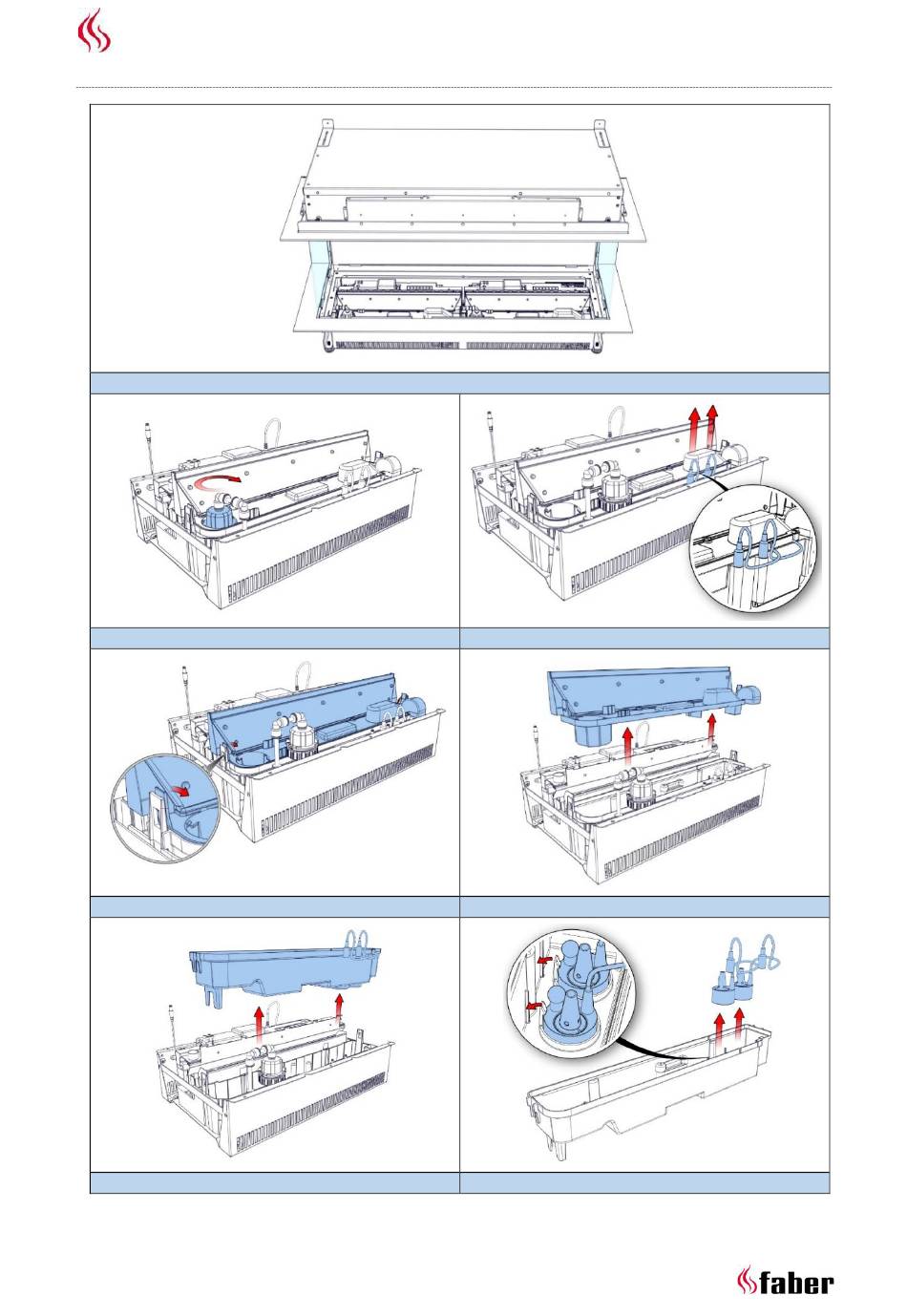 faber