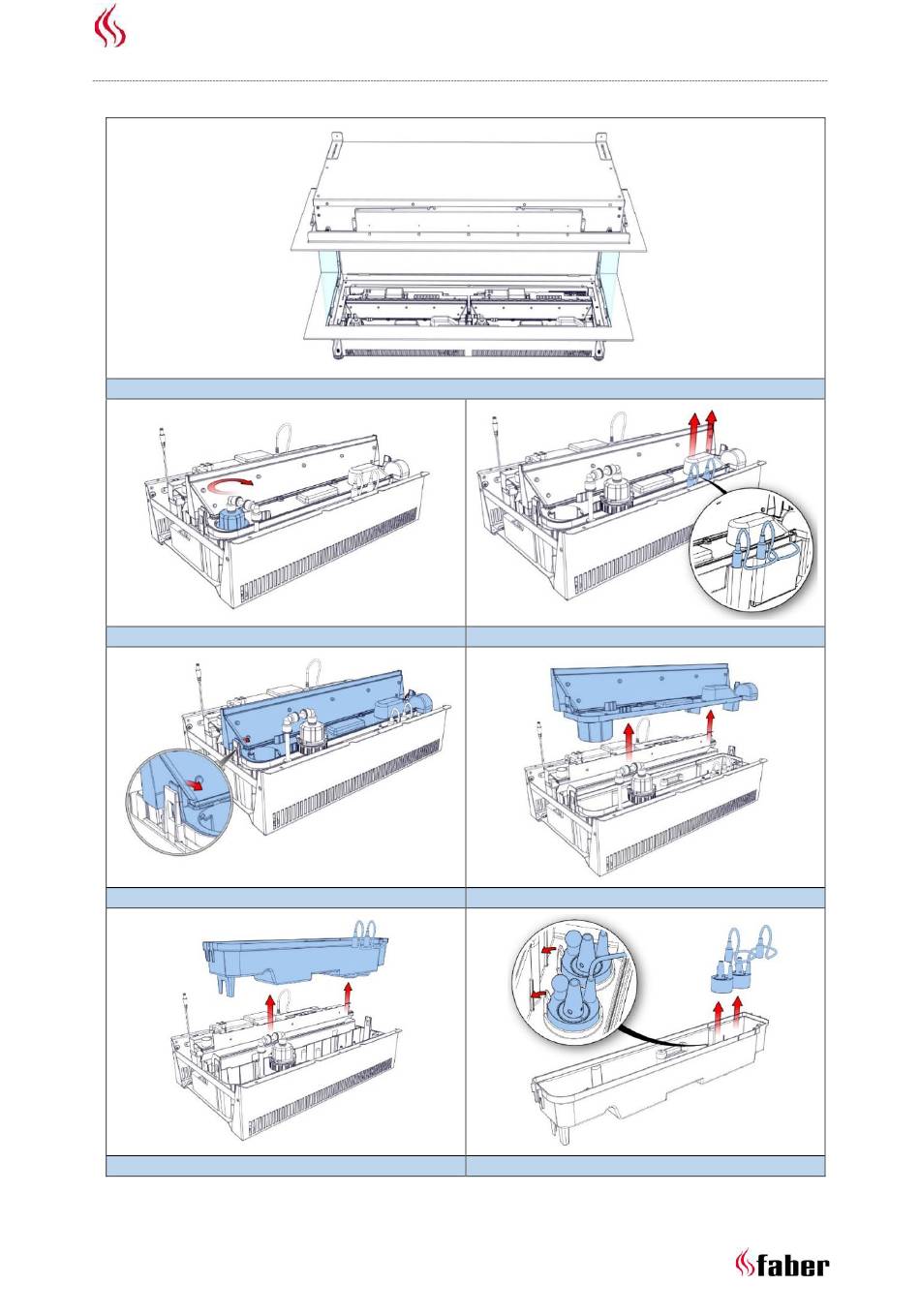 faber