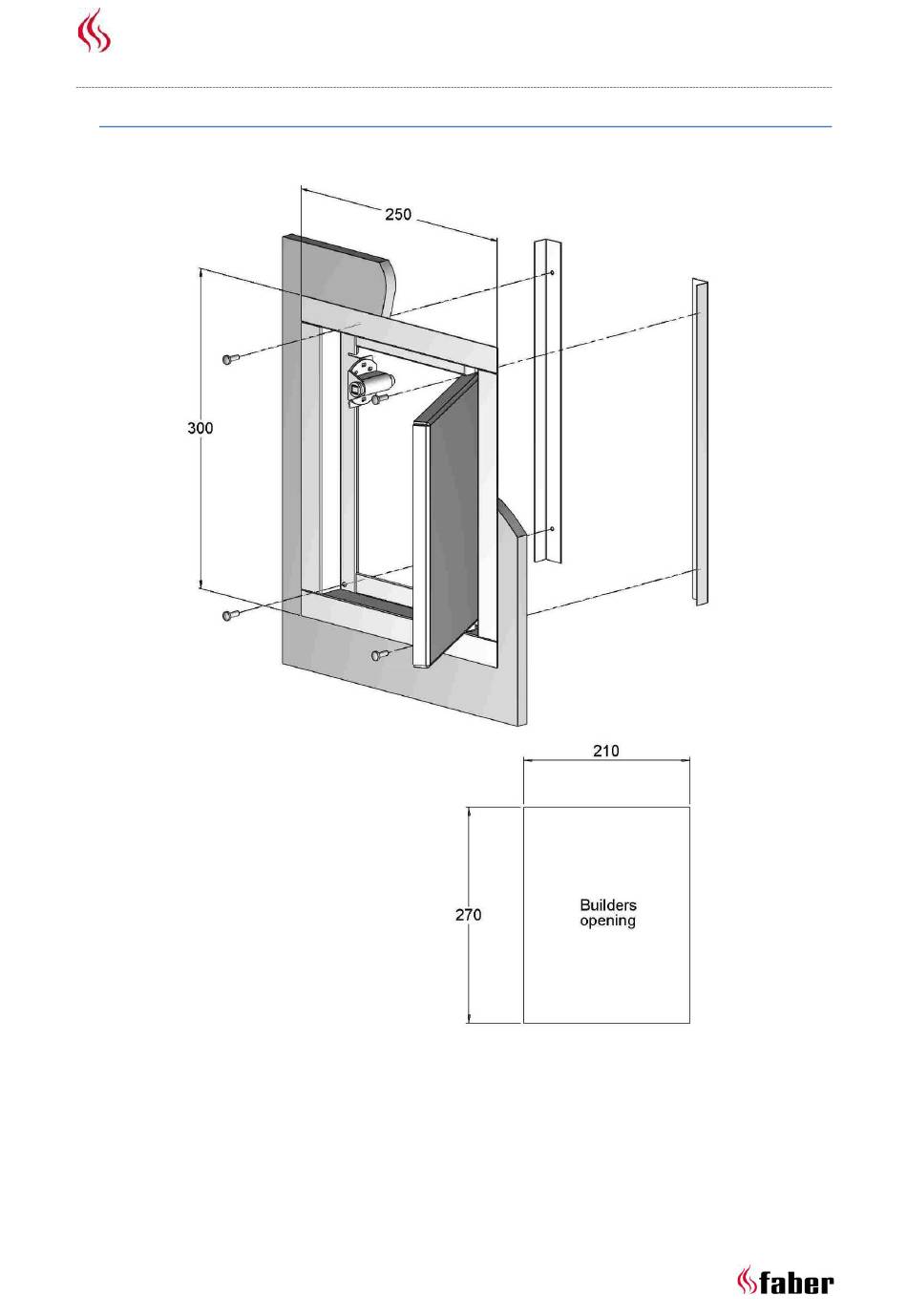 250

300

210

270

Builders opening

faber