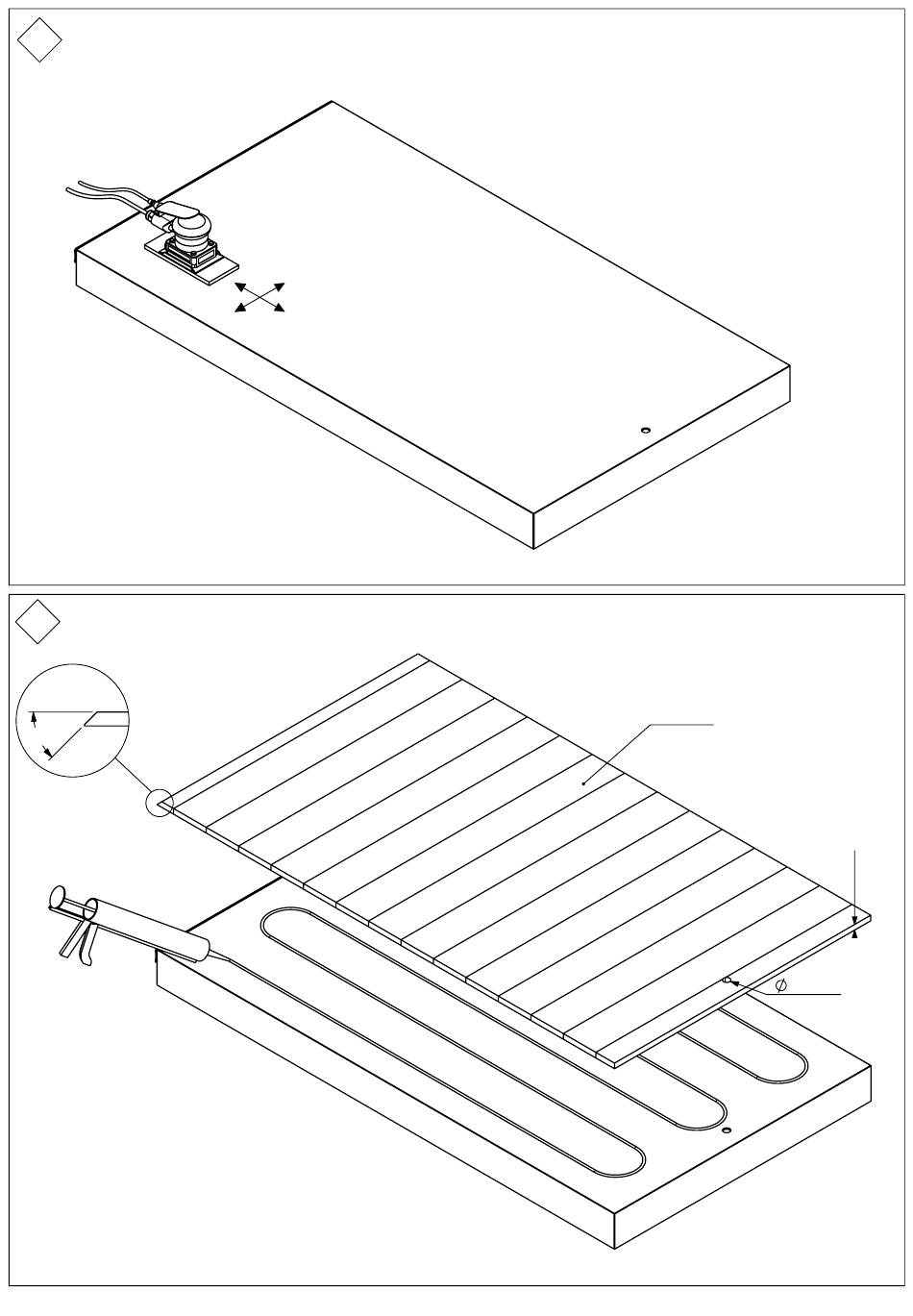 $\varnothing$