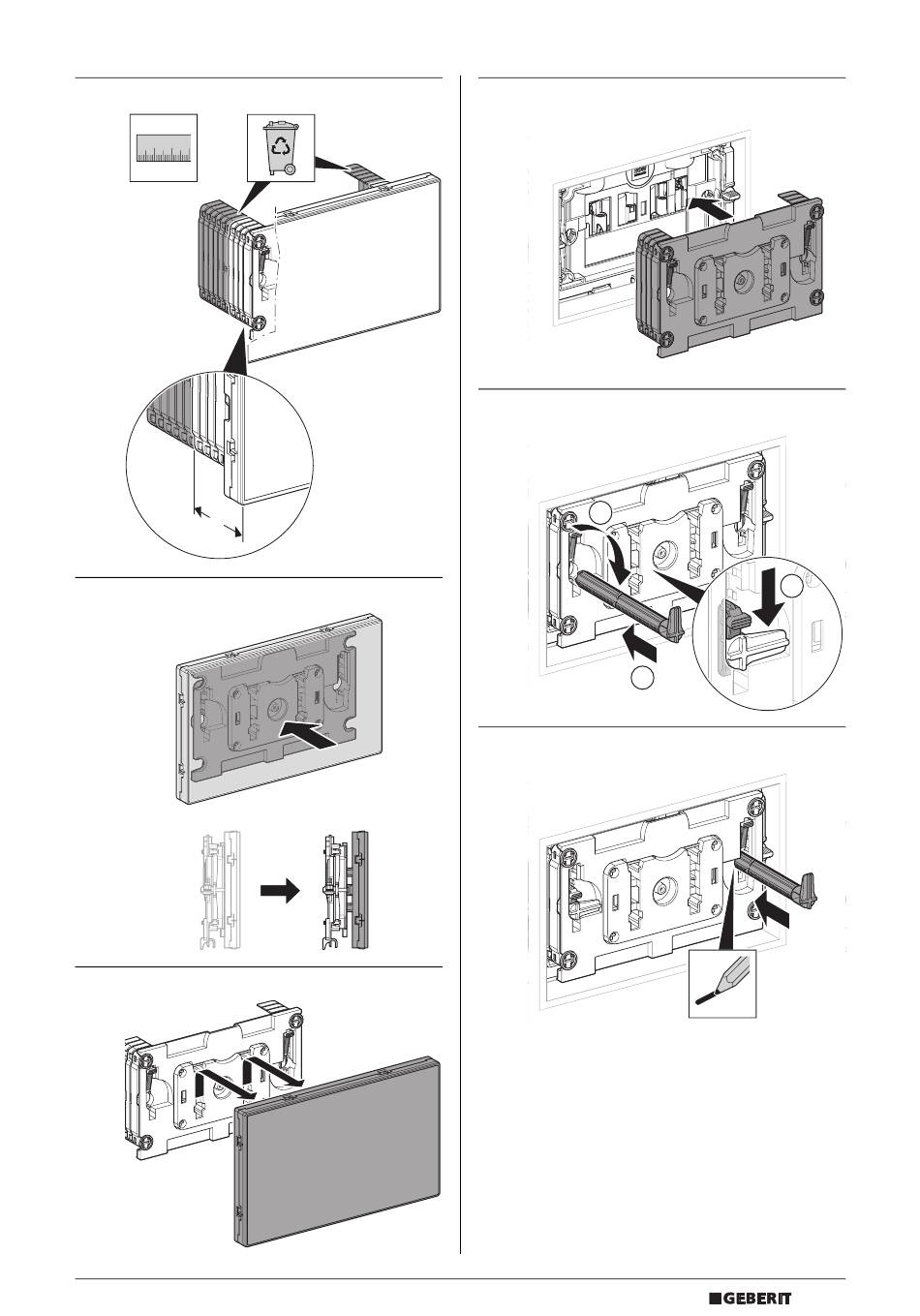 GEBERIT