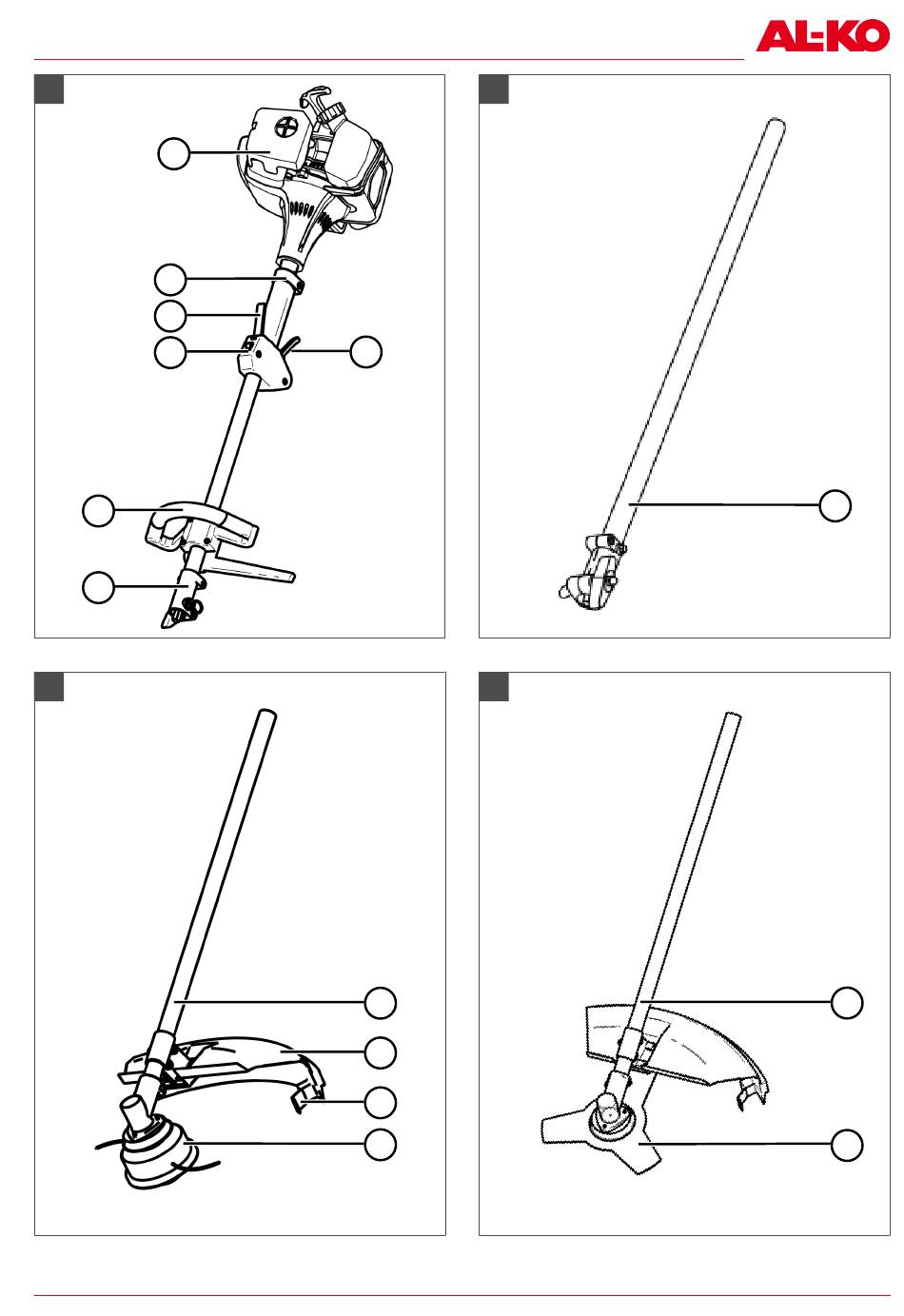 AL-KO