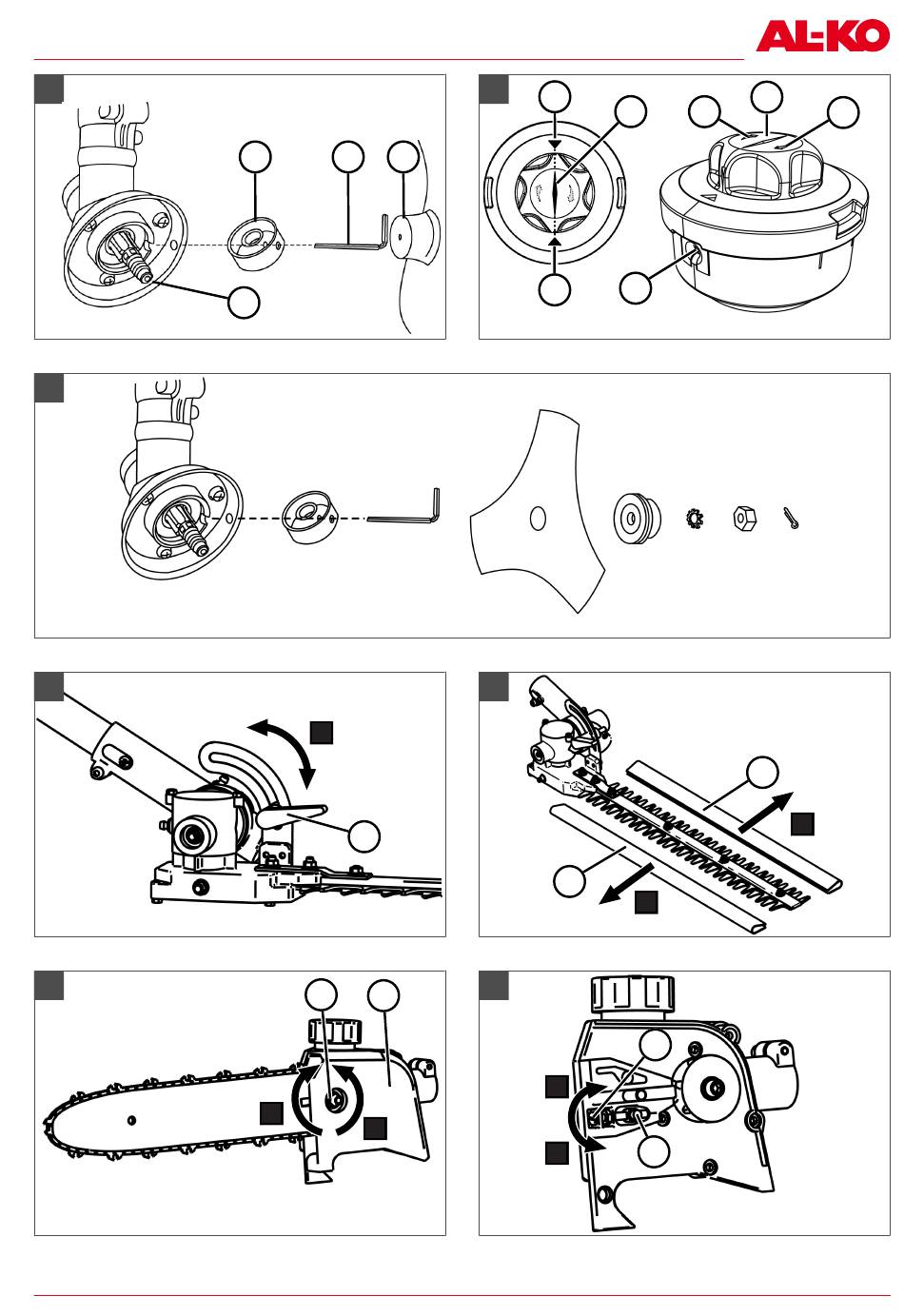 AL-KO