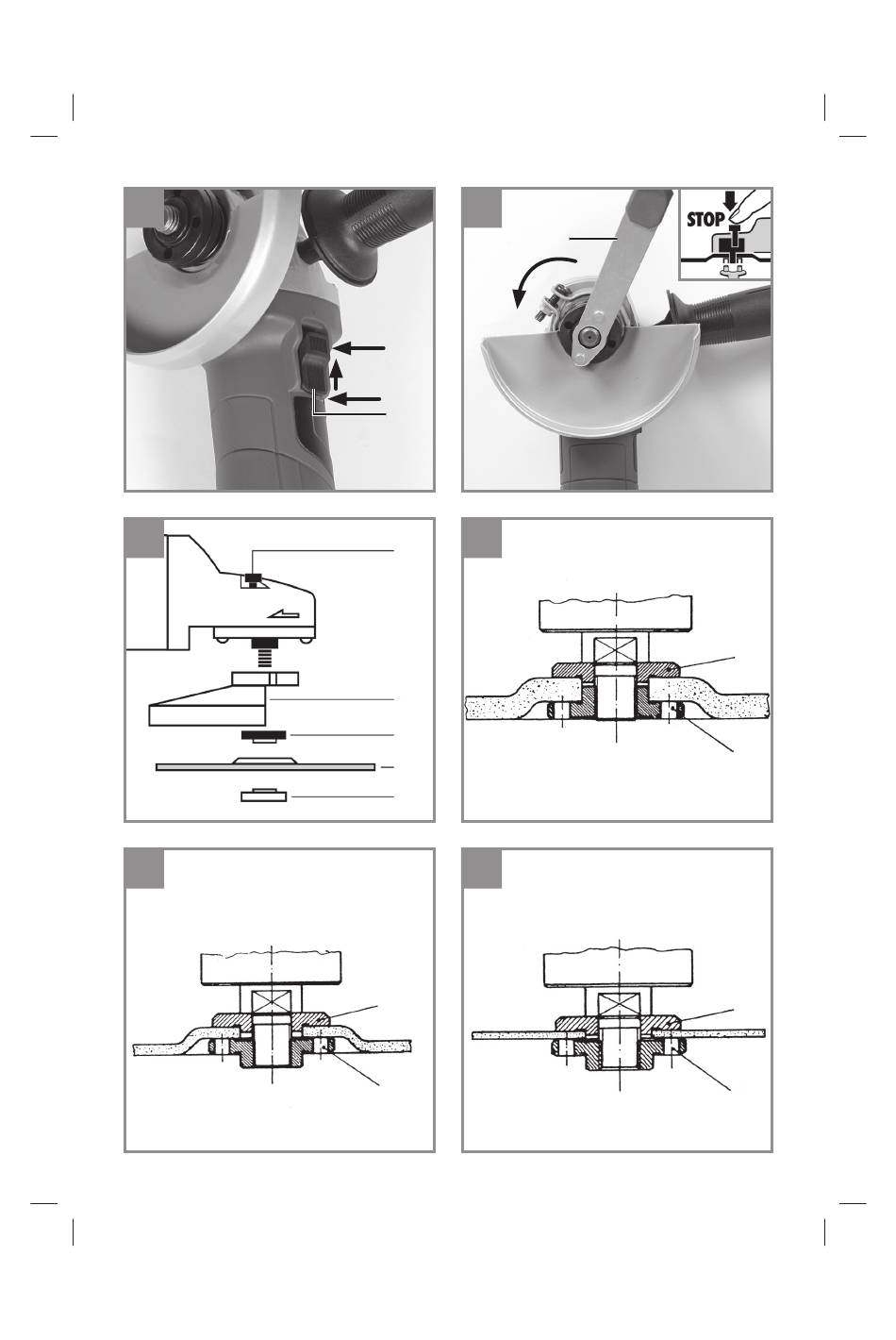 STOP