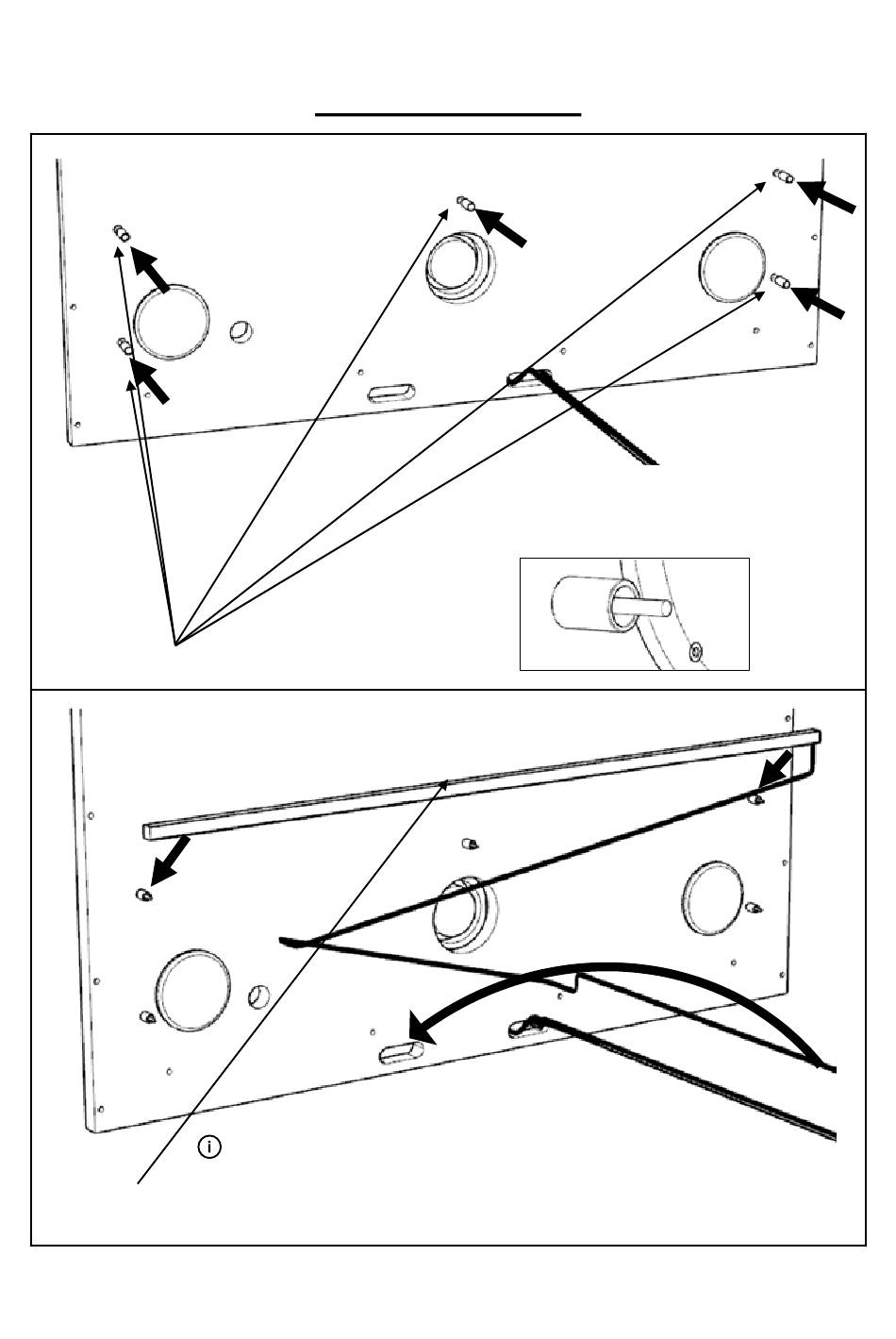 i