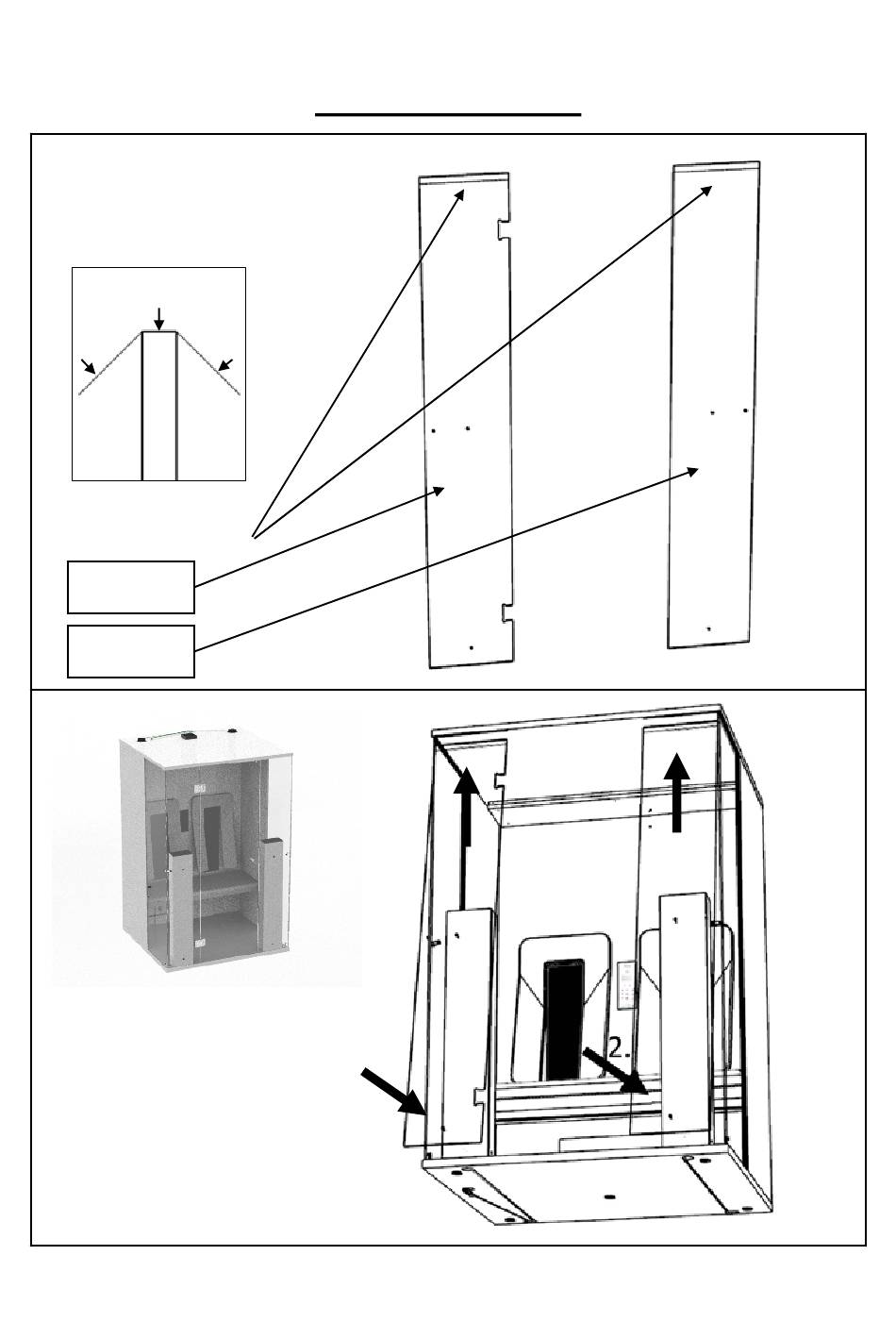 2.