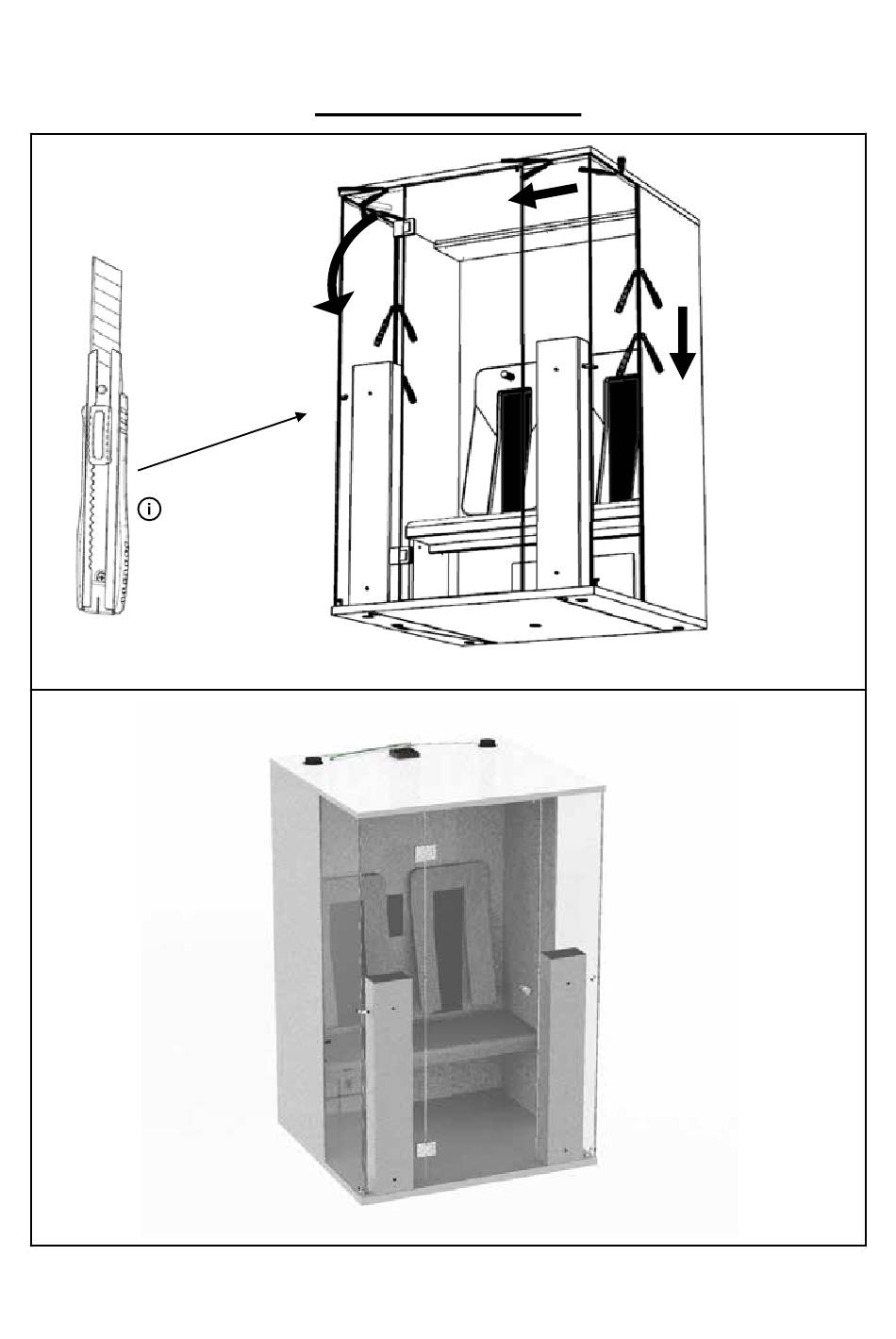 i