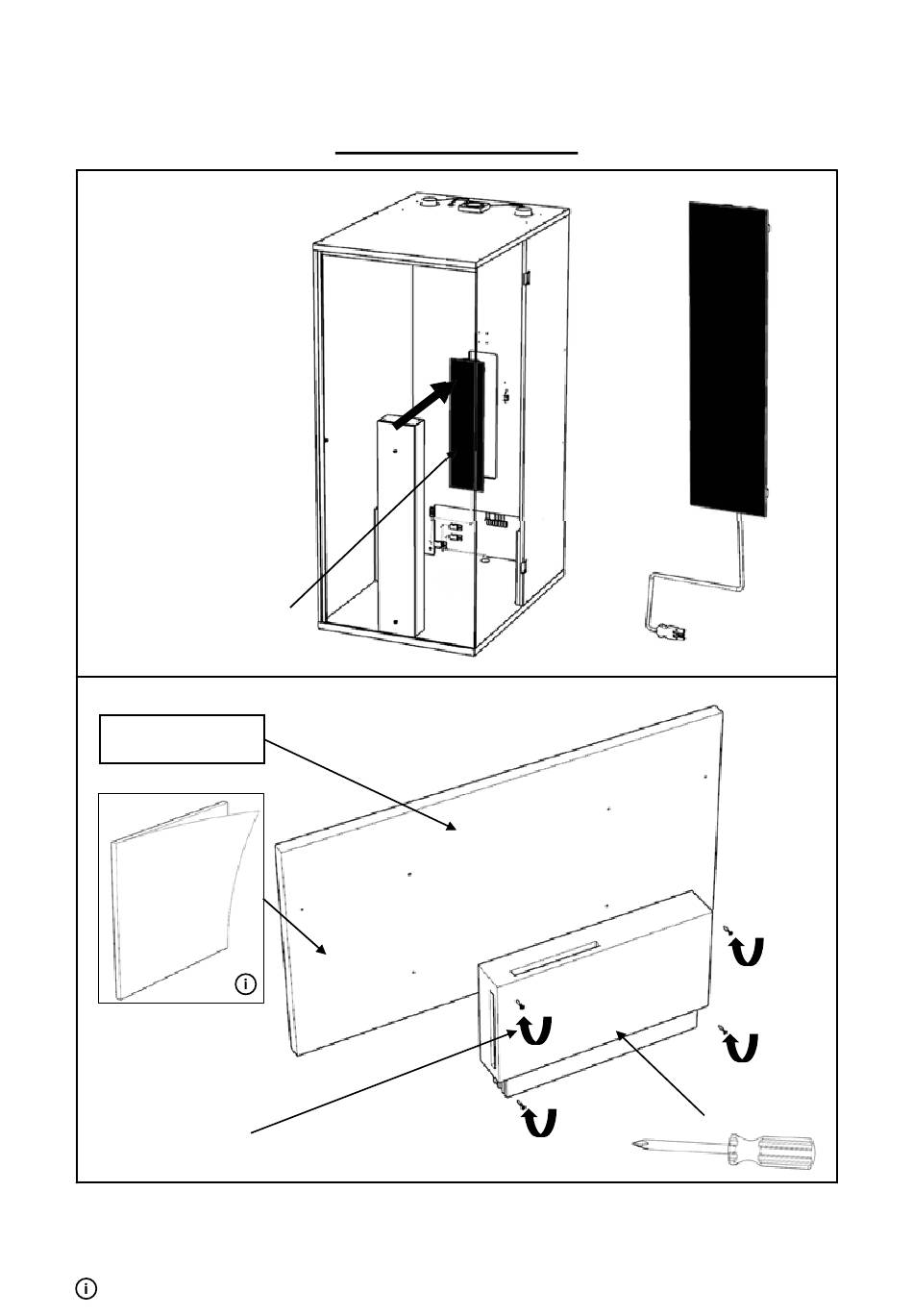 i

i