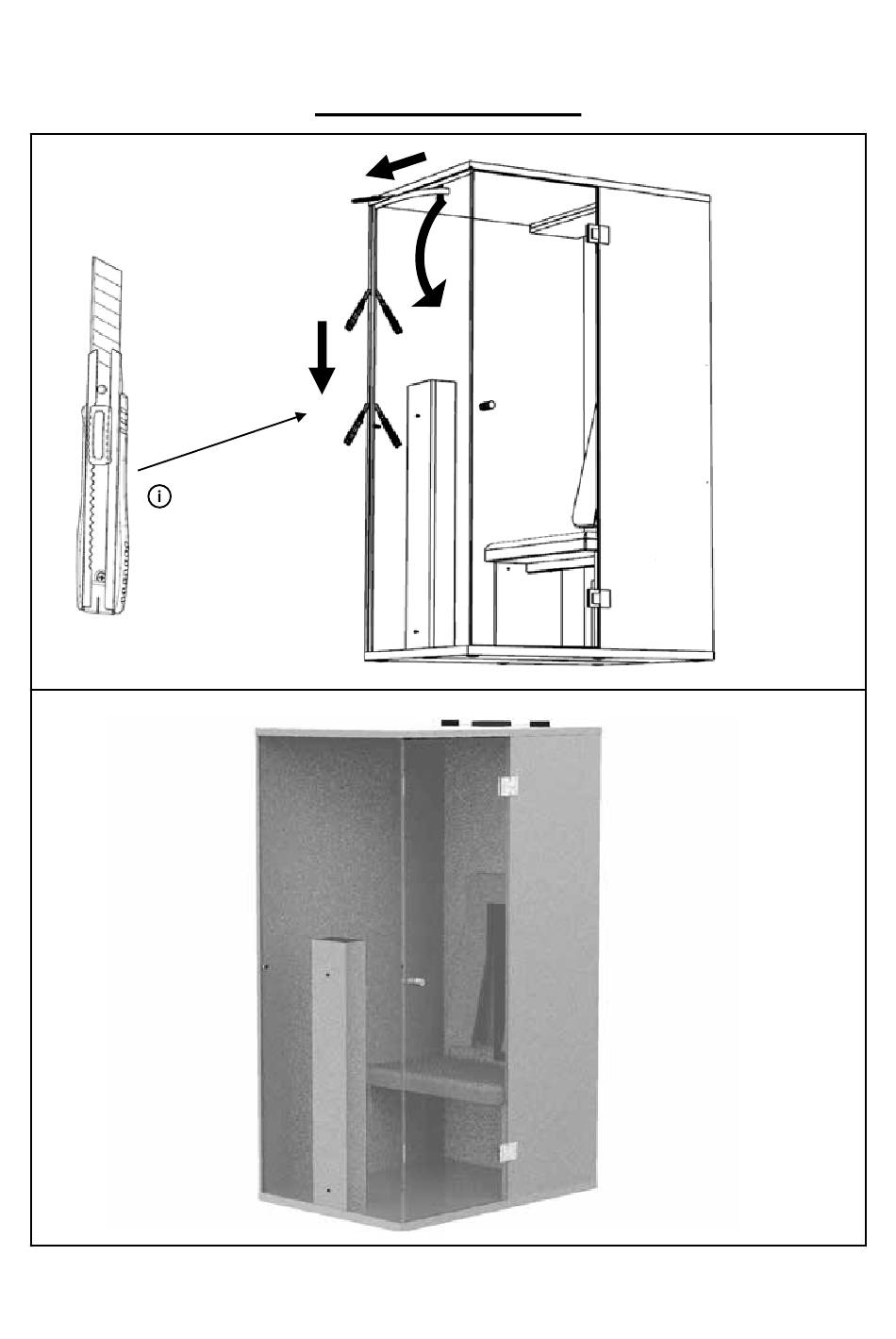 ⓘ