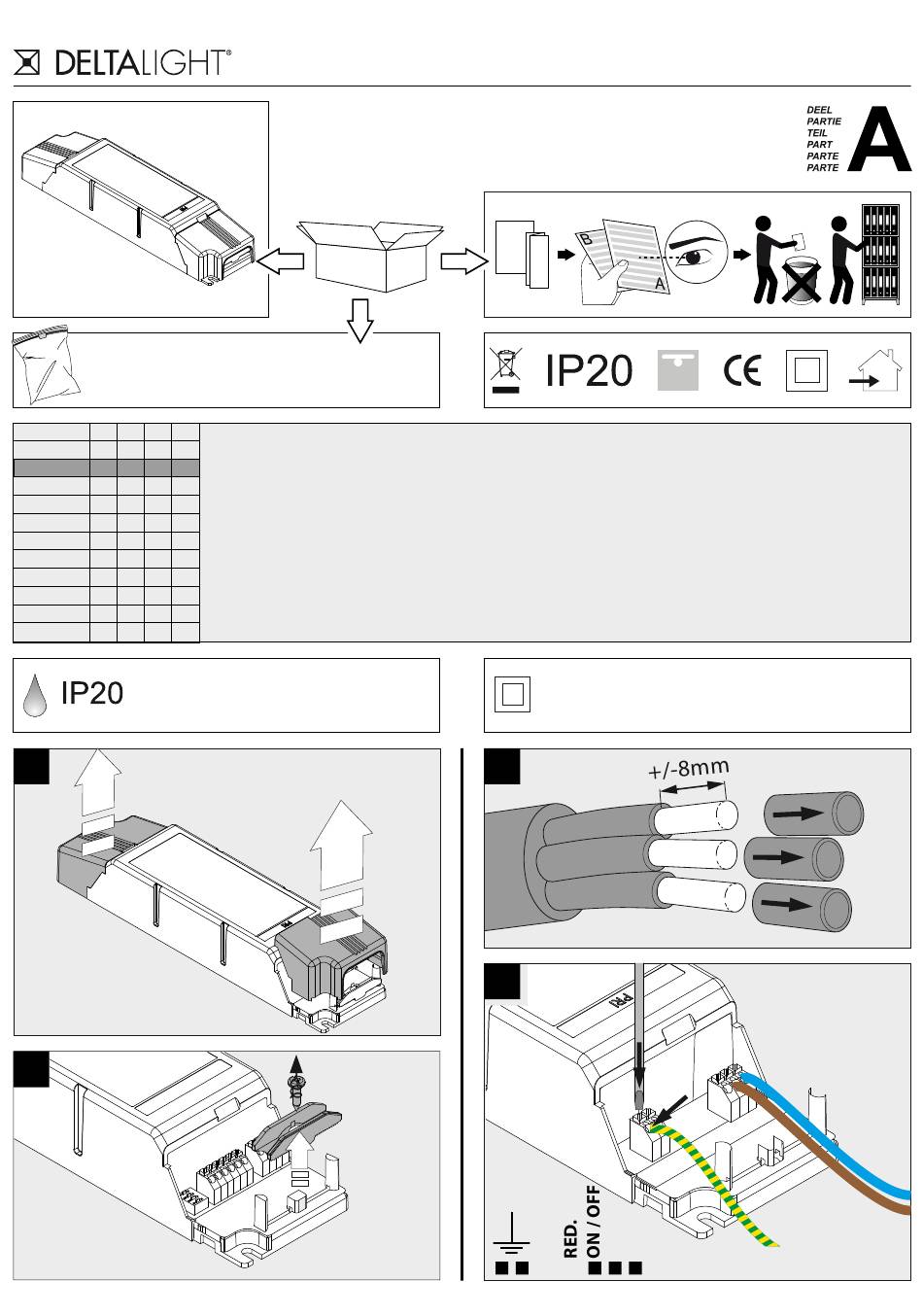 DELTALIGHT®

DEEL
PARTIE
TEIL
PART
PARTE
PARTE
A

B
A

IP20

CE

IP20

+/-8mm

PRI

RED.
ON / OFF