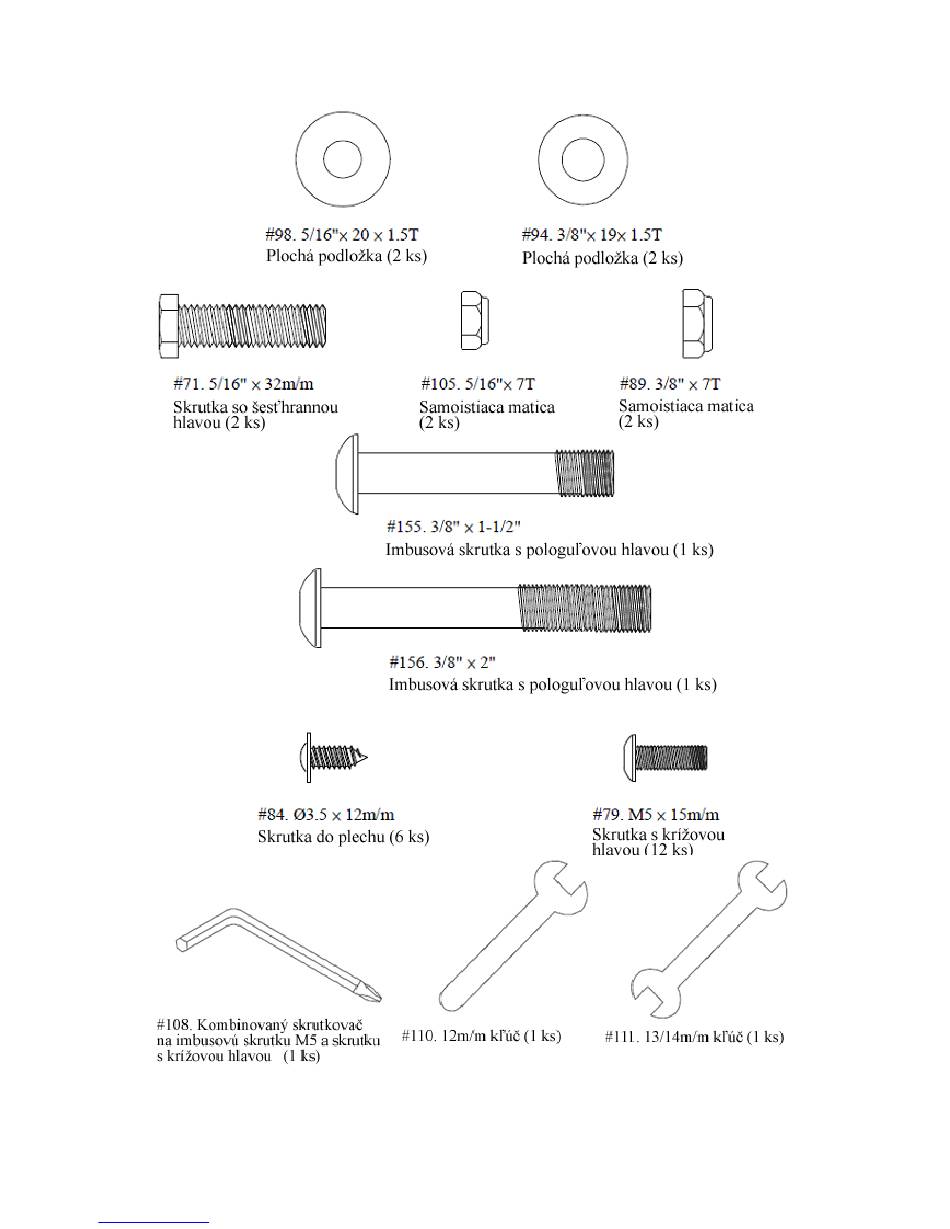 #98. 5/16"× 20 × 1.5T
Plochá podložka (2 ks)

#94. 3/8"× 19× 1.5T
Plochá podložka (2 ks)

#71. 5/16" × 32m/m
Skrutka so šesťhrannou hlavou (2 ks)

#105. 5/16"× 7T
Samoistiaca matica (2 ks)

#89. 3/8" × 7T
Samoistiaca matica (2 ks)

#155. 3/8" × 1-1/2"
Imbusová skrutka s pologuľovou hlavou (1 ks)

#156. 3/8" × 2"
Imbusová skrutka s pologuľovou hlavou (1 ks)

#84. Ø3.5 × 12m/m
Skrutka do plechu (6 ks)

#79. M5 × 15m/m
Skrutka s krížovou hlavou (12 ks)

#108. Kombinovaný skrutkovač na imbusovú skrutku M5 a skrutku s krížovou hlavou (1 ks)

#110. 12m/m kľúč (1 ks)

#111. 13/14m/m kľúč (1 ks)