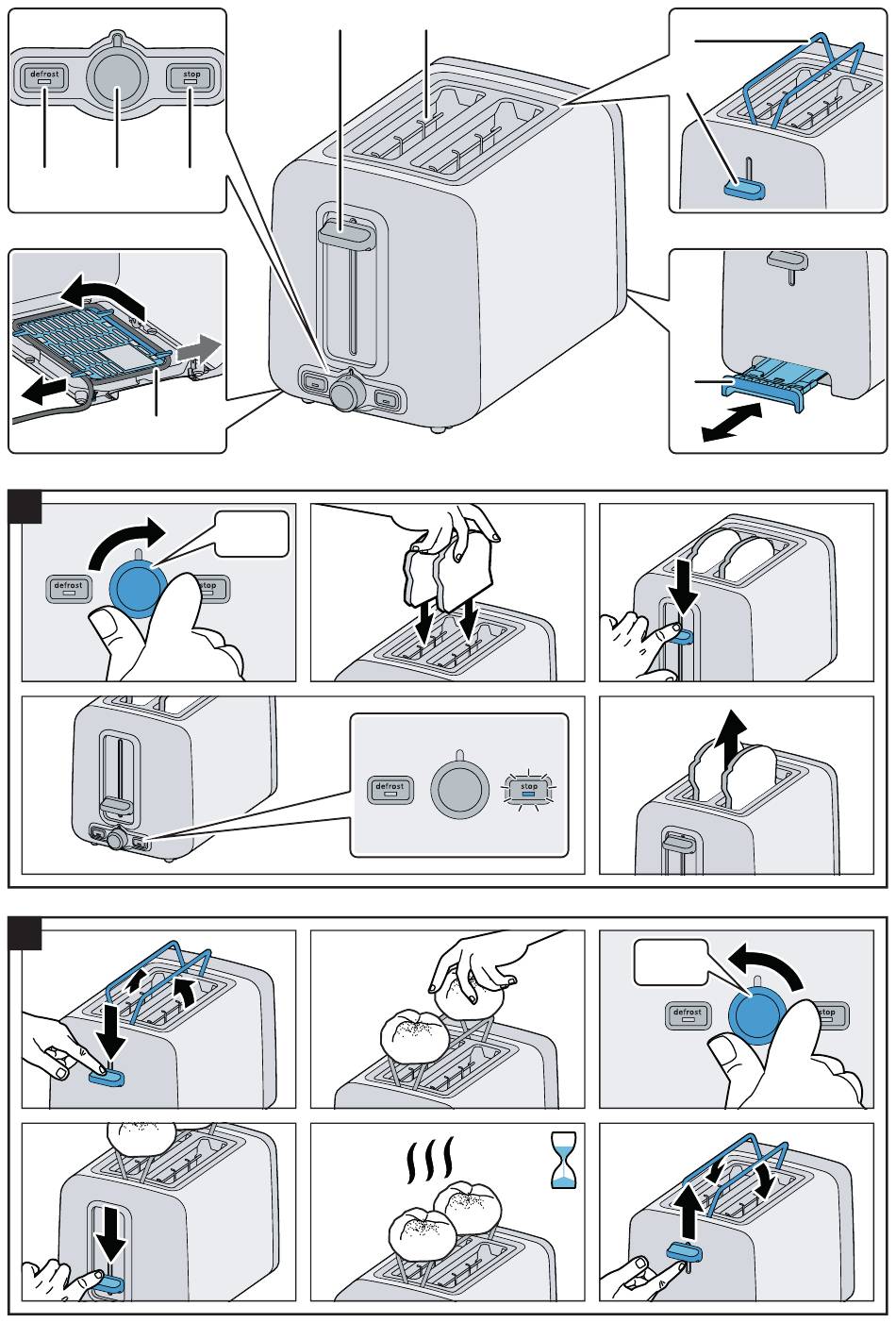 defrost
stop
defrost
stop
defrost
stop
defrost
stop