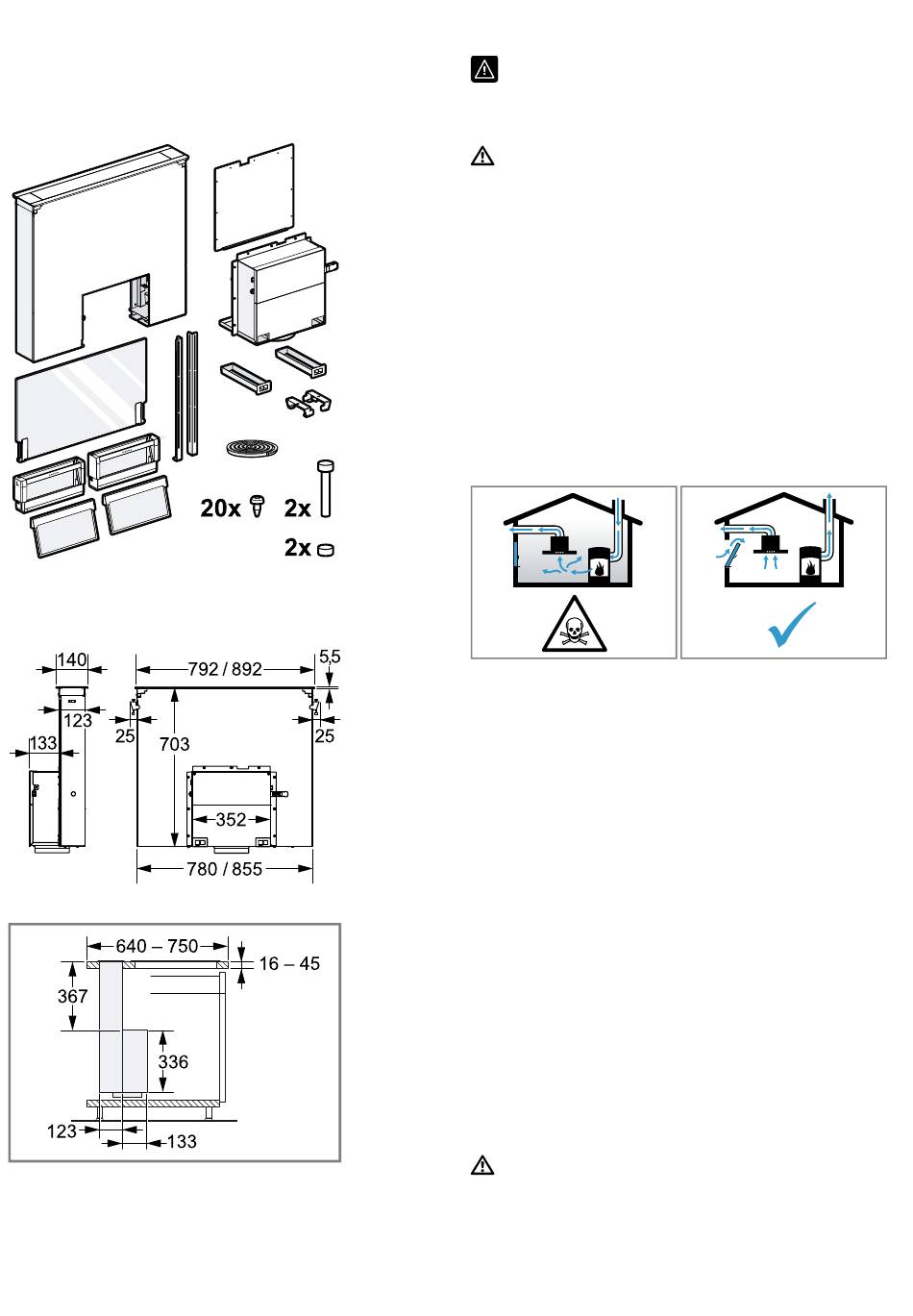 20x
2x
2x

140
123
133
792 / 892
5,5
25
25
703
352
780 / 855

640 – 750
16 – 45
367
336
123
133