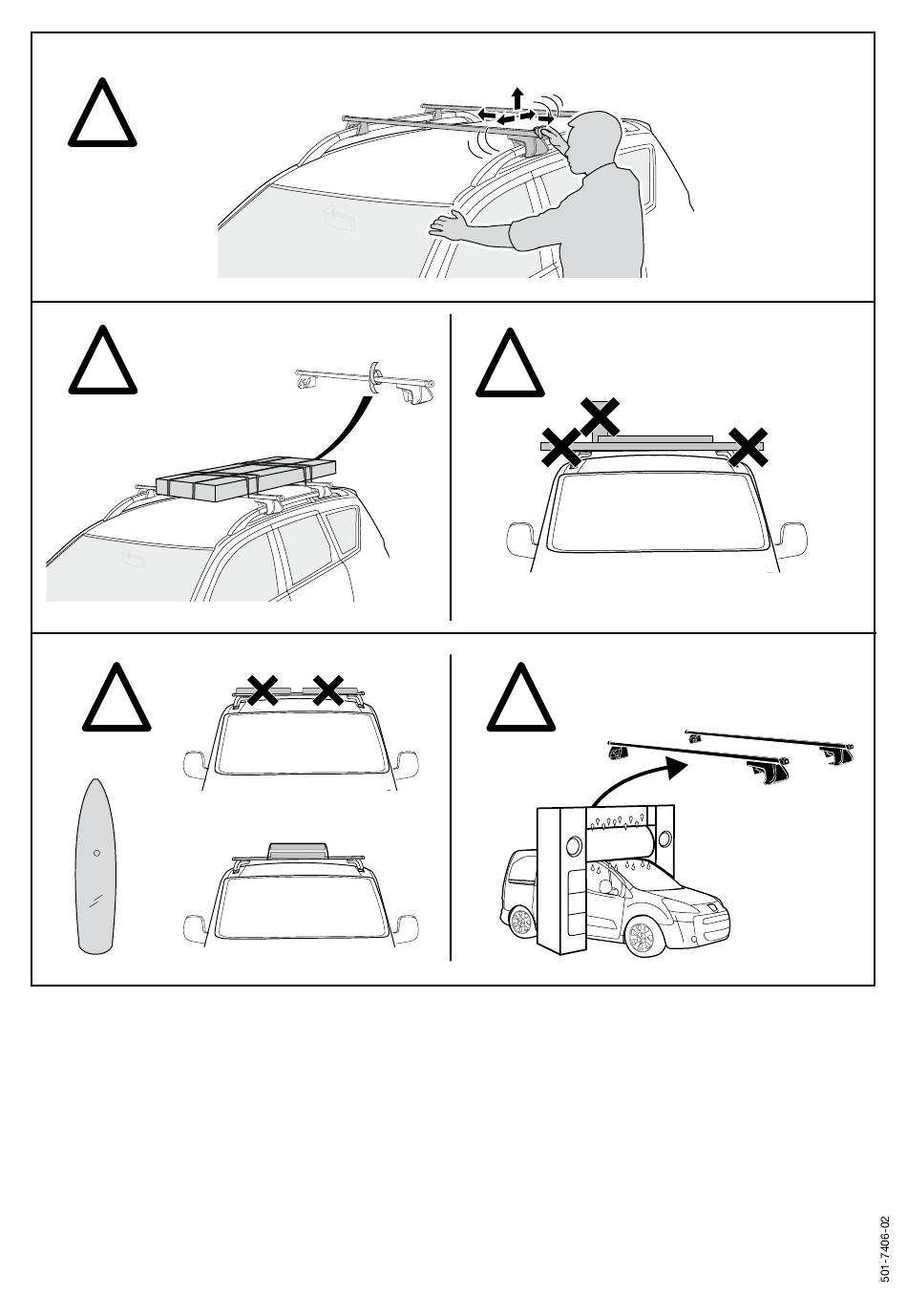 501-7406-02