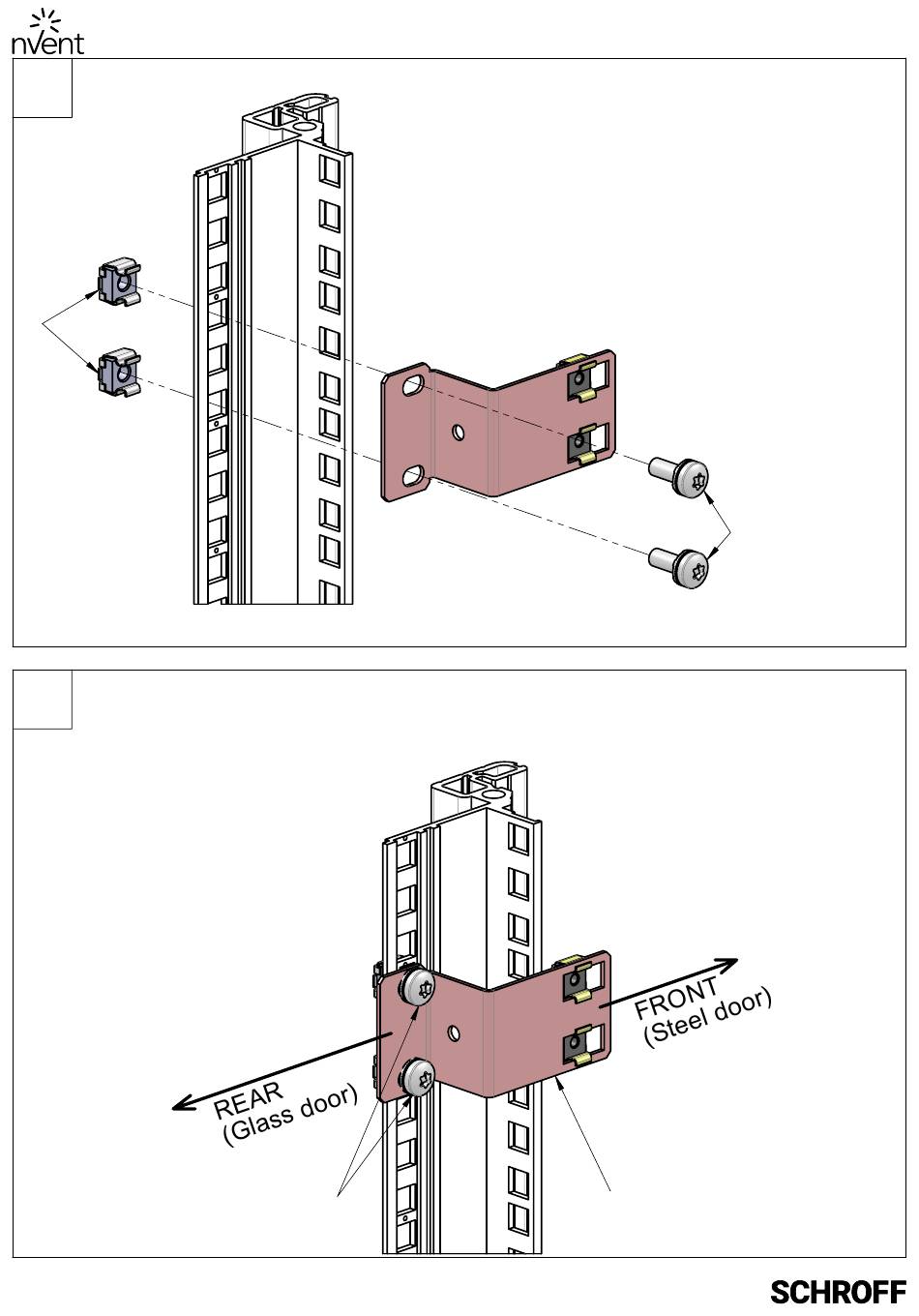 nVent

FRONT
(Steel door)

REAR
(Glass door)

SCHROFF