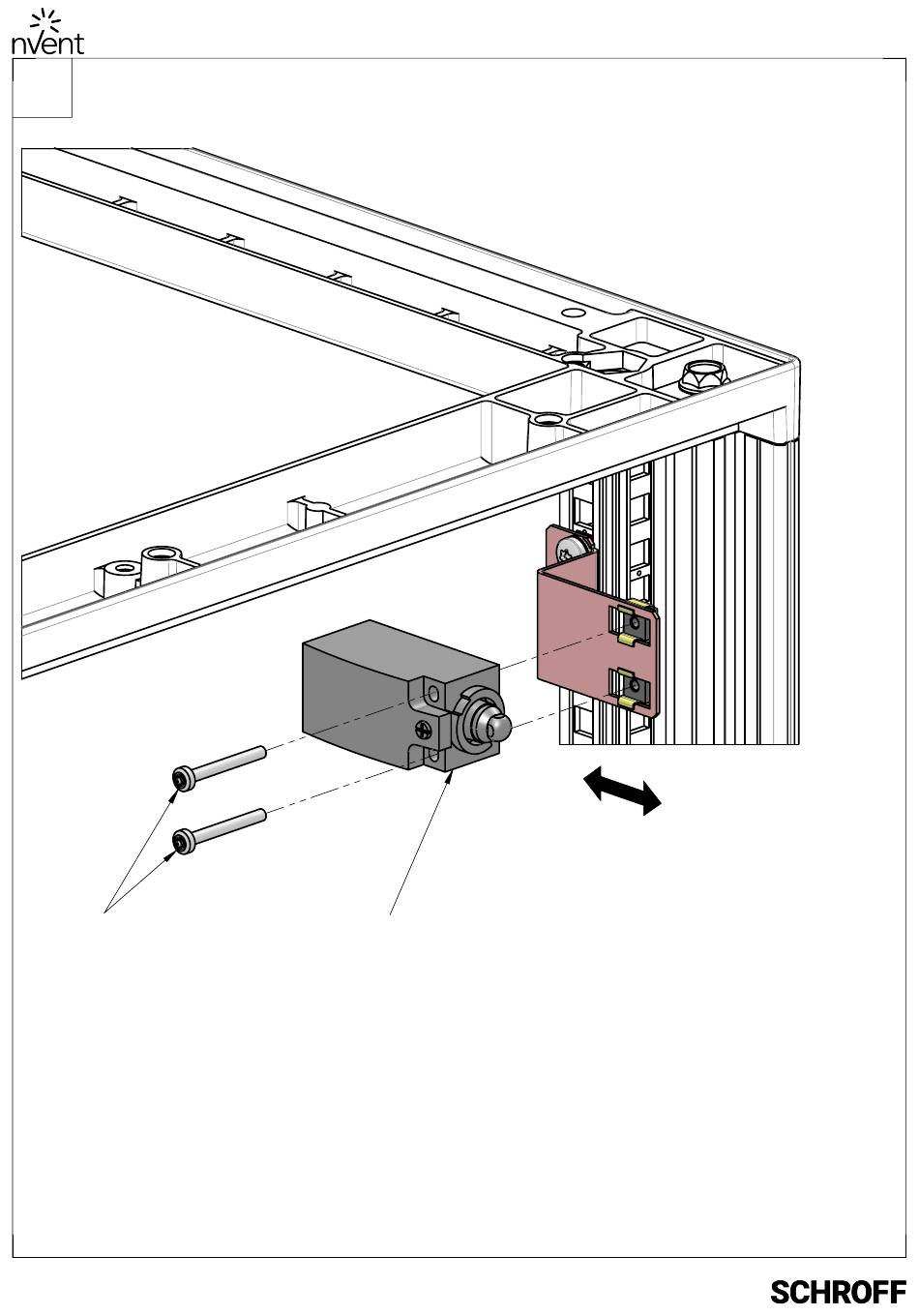 nVent

SCHROFF