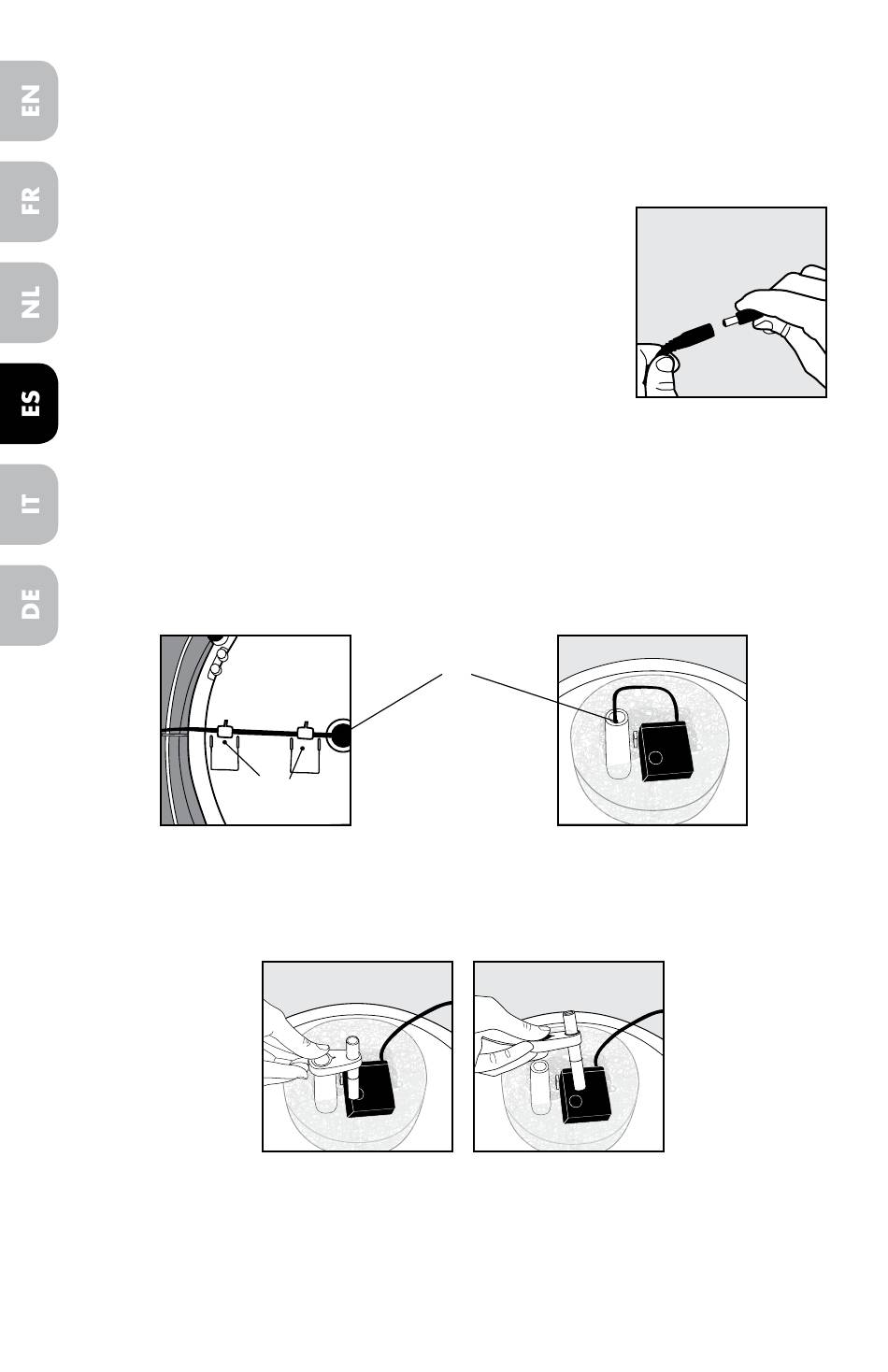 EN

FR

NL

ES

IT

DE